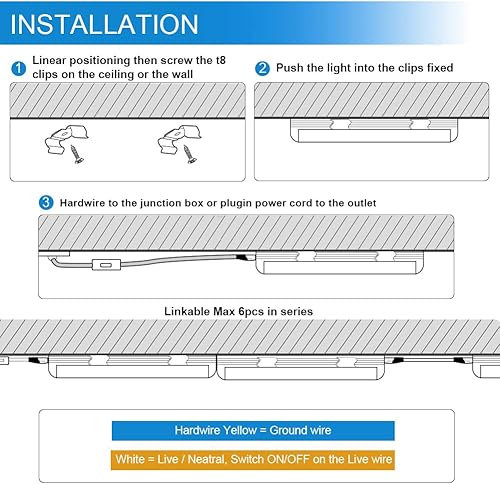 INSTALLATION

1 Linear positioning then screw the t8 clips on the ceiling or the wall

2 Push the light into the clips fixed

3 Hardwire to the junction box or plugin power cord to the outlet

Linkable Max 6pcs in series

Hardwire Yellow = Ground wire

White = Live / Neatral, Switch ON/OFF on the Live wire