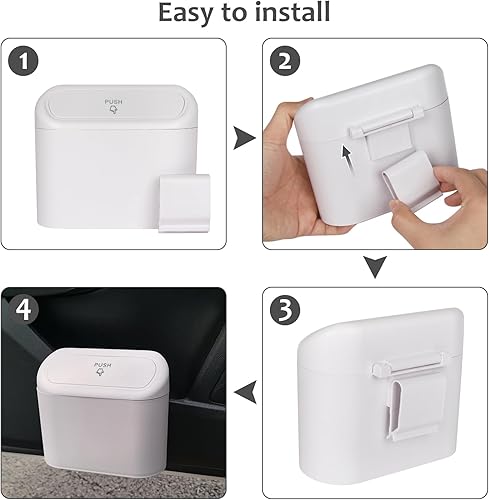 Easy to install

1

PUSH

2

3

4

PUSH