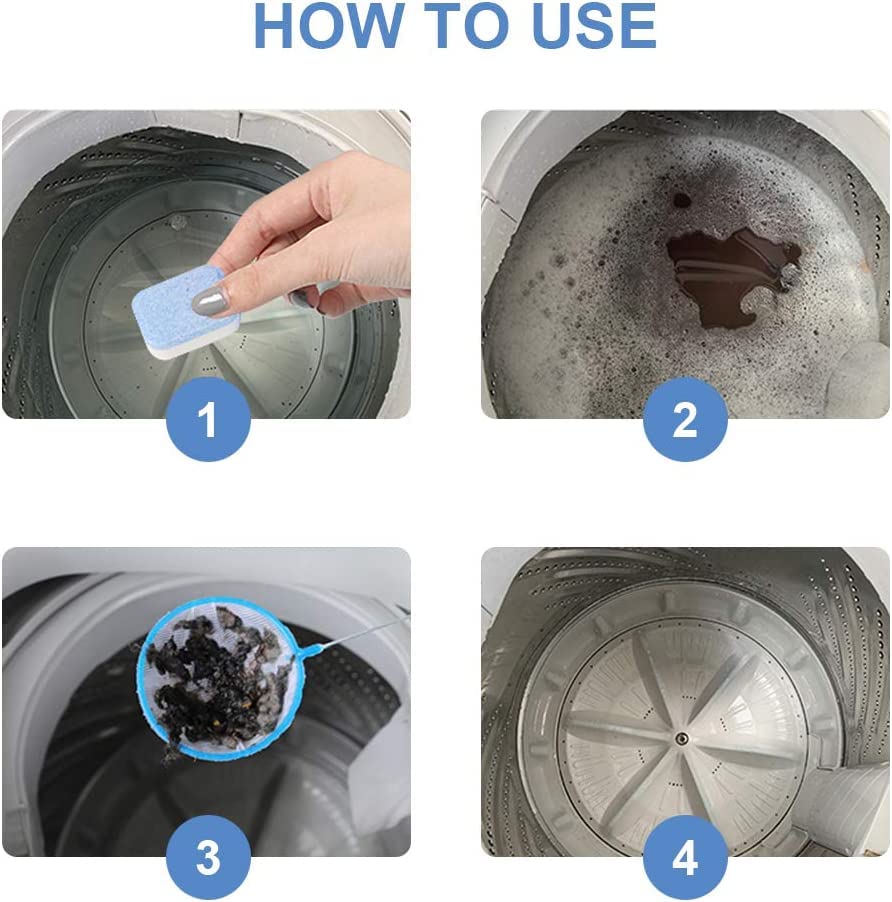 HOW TO USE

1

2

3

4