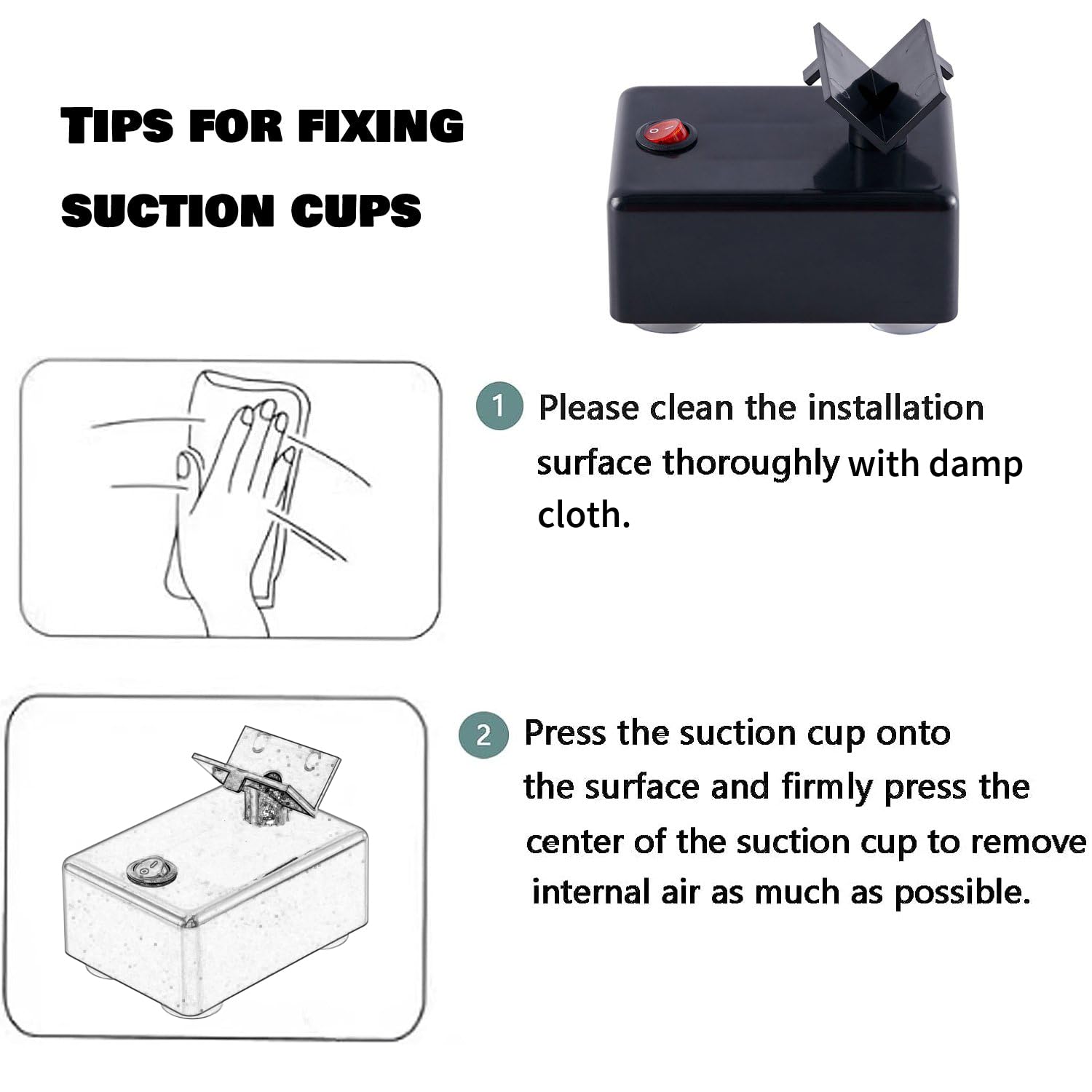 TIPS FOR FIXING SUCTION CUPS

1 Please clean the installation surface thoroughly with damp cloth.

2 Press the suction cup onto the surface and firmly press the center of the suction cup to remove internal air as much as possible.