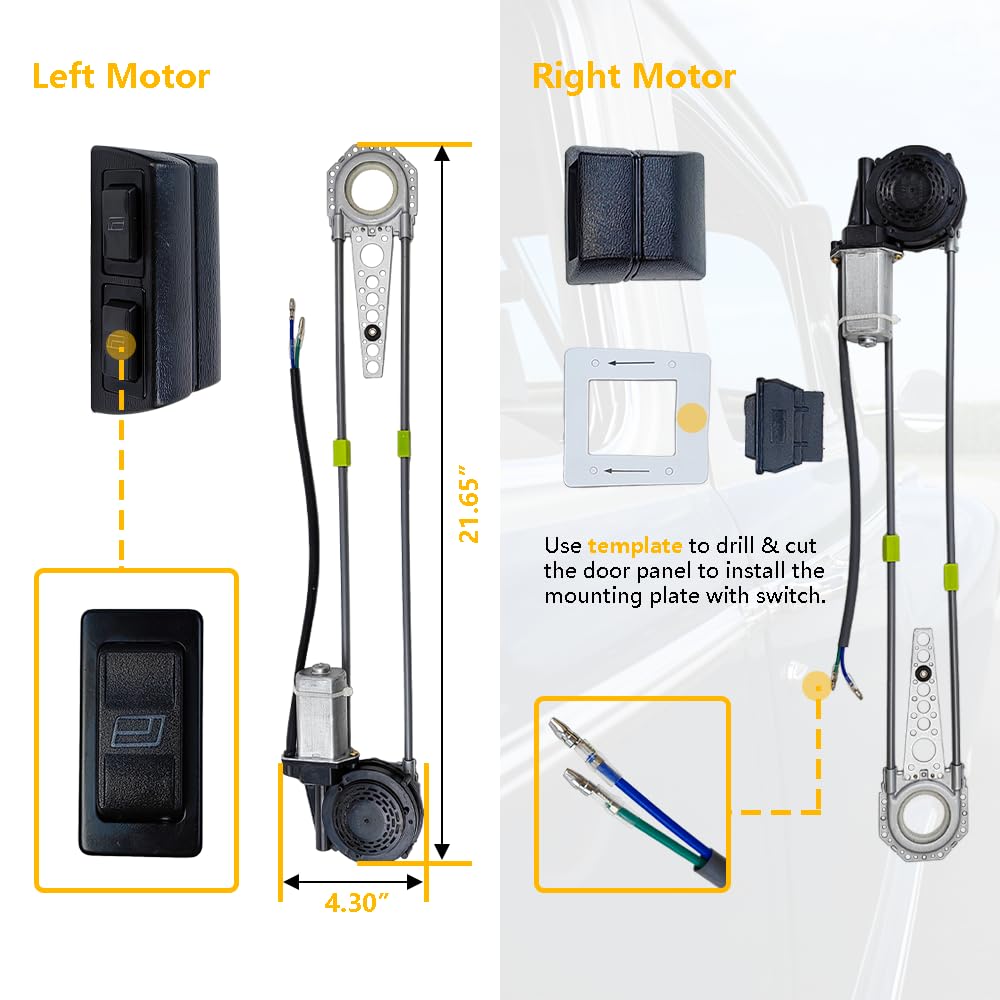 Left Motor

21.65"

4.30"

Right Motor

Use template to drill & cut the door panel to install the mounting plate with switch.