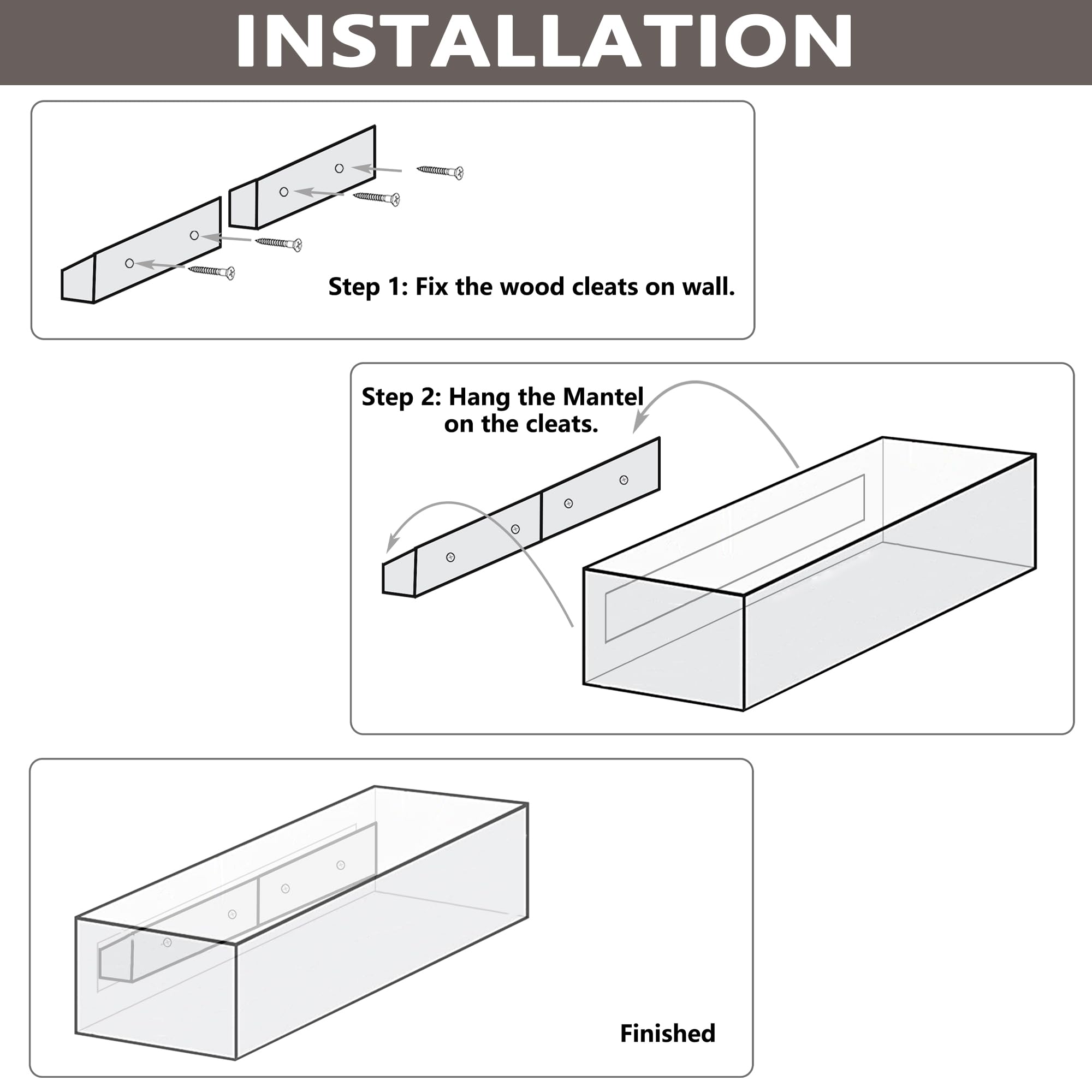 INSTALLATION

Step 1: Fix the wood cleats on wall.

Step 2: Hang the Mantel on the cleats.

Finished