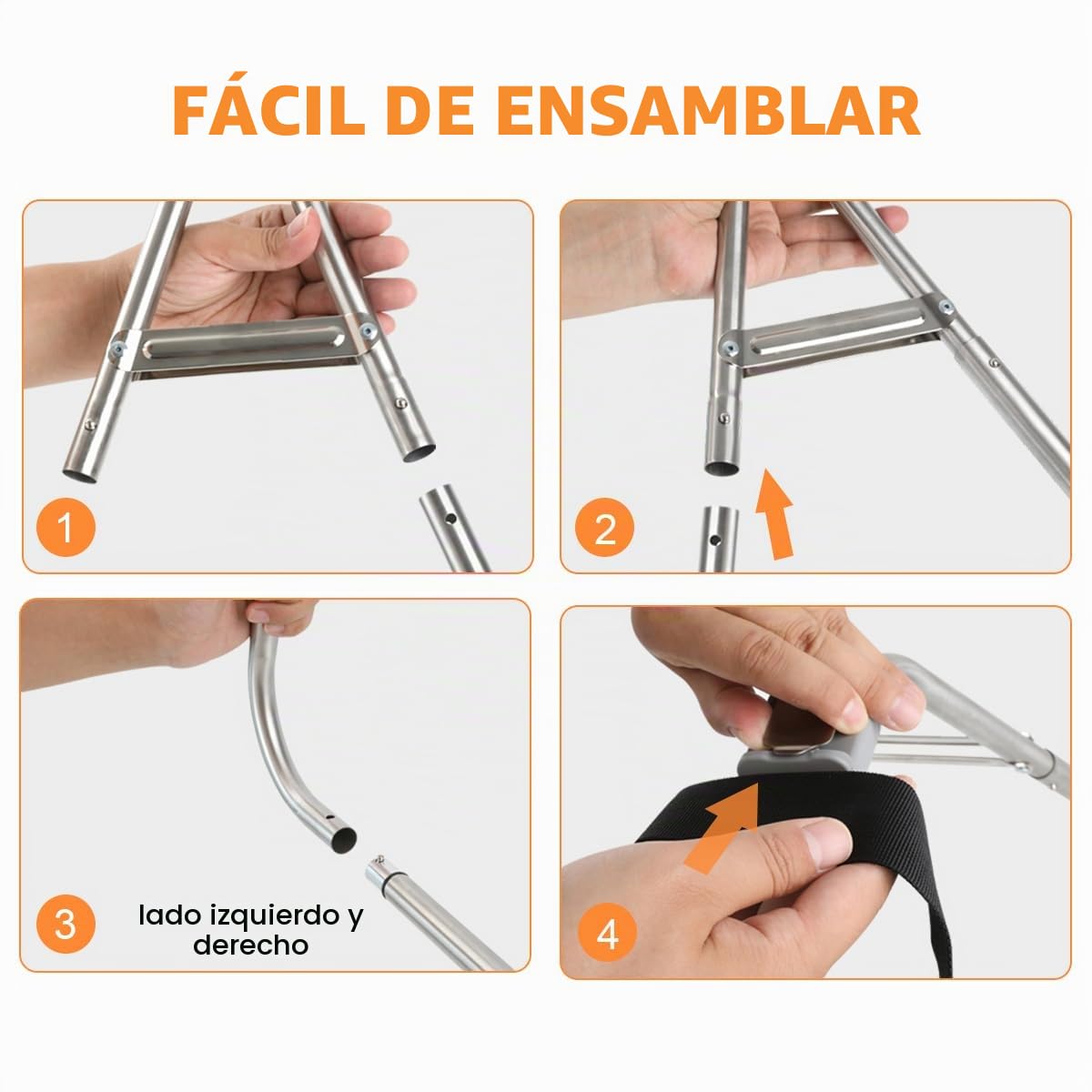 FÁCIL DE ENSAMBLAR

1

2

3

lado izquierdo y derecho

4