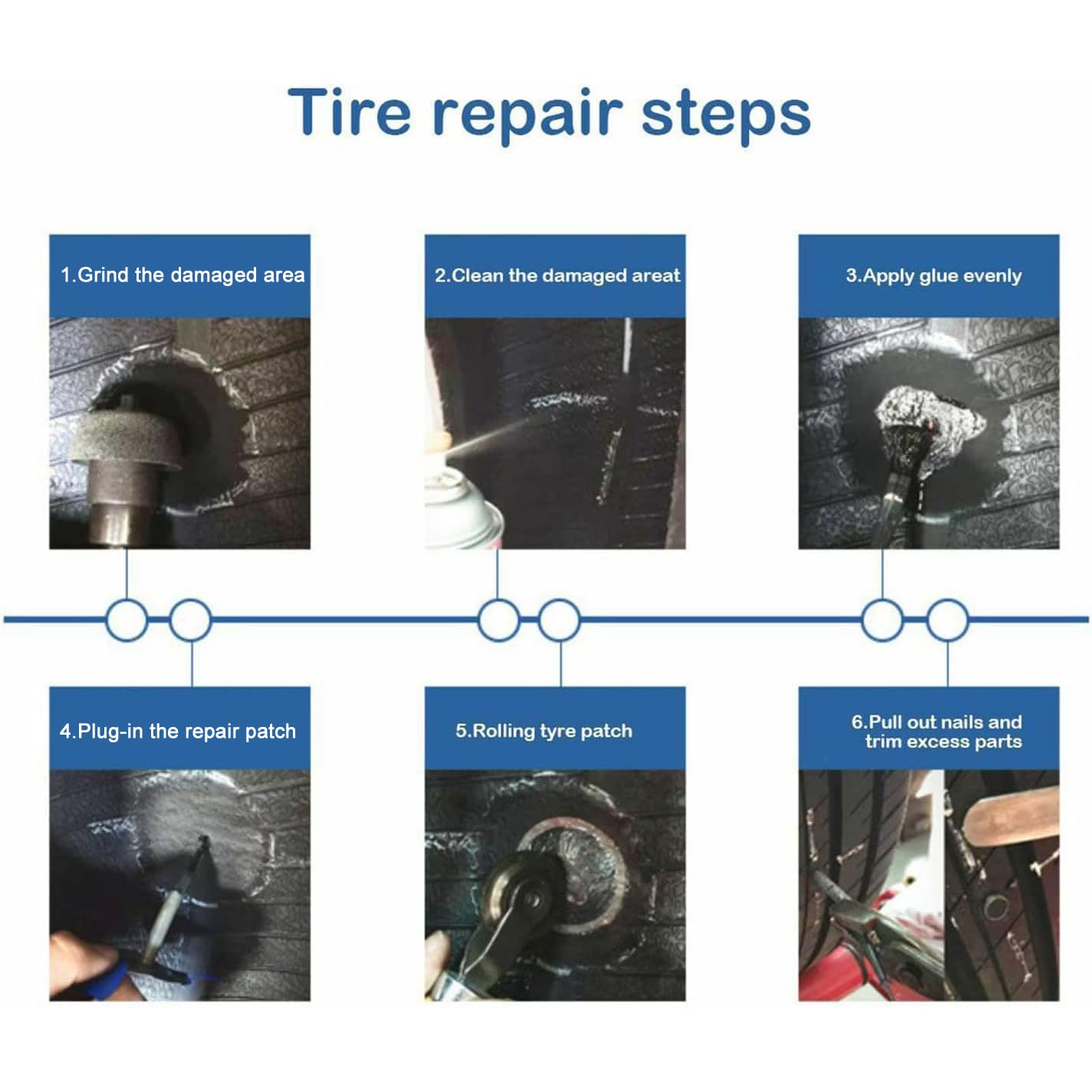 Tire repair steps

1.Grind the damaged area

2.Clean the damaged areat

3.Apply glue evenly

4.Plug-in the repair patch

5.Rolling tyre patch

6.Pull out nails and trim excess parts