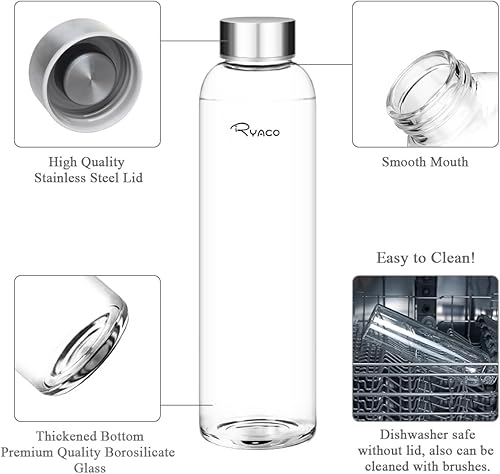 High Quality
Stainless Steel Lid

Ryaco

Smooth Mouth

Easy to Clean!

Thickened Bottom
Premium Quality Borosilicate Glass

Dishwasher safe without lid, also can be cleaned with brushes.