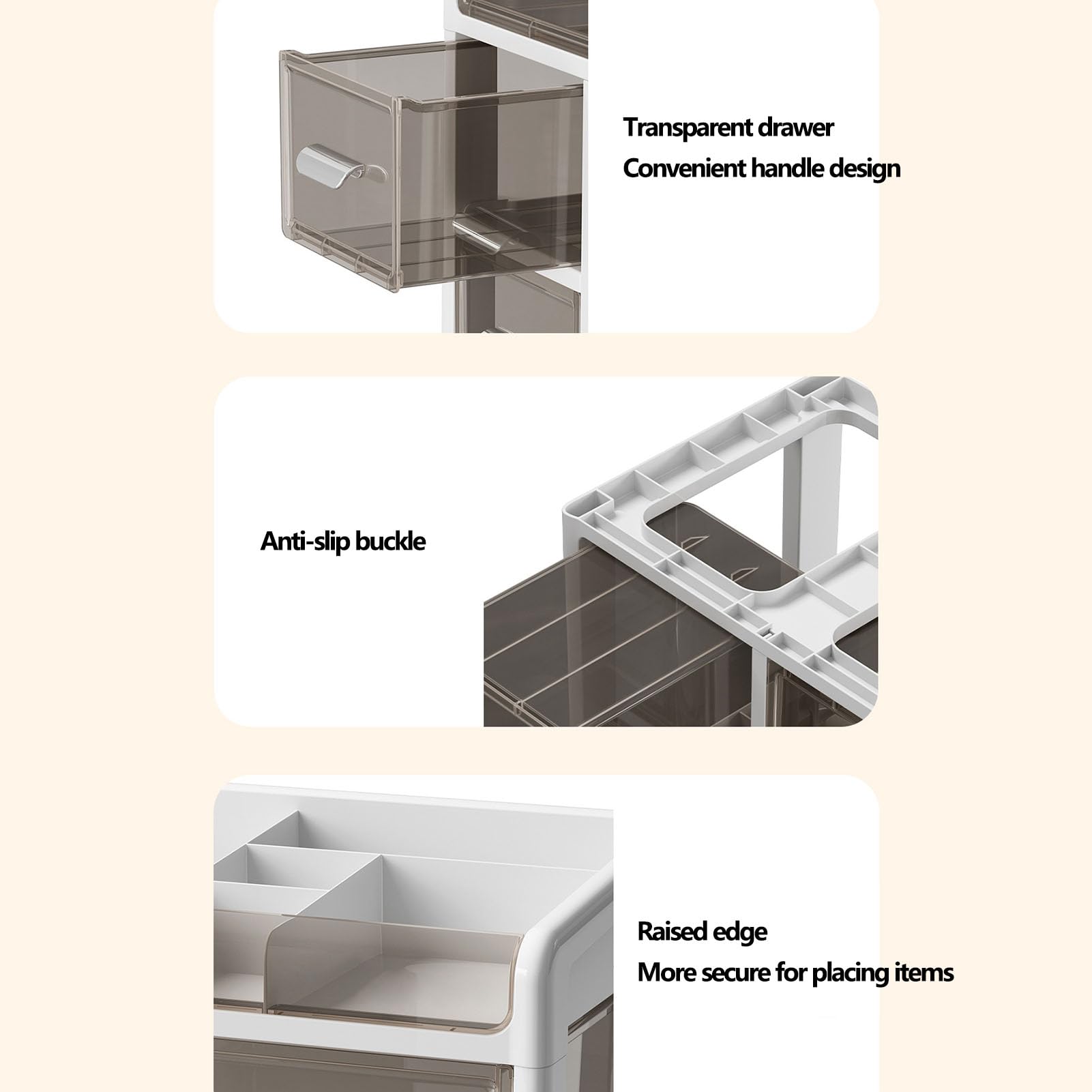 Transparent drawer
Convenient handle design

Anti-slip buckle

Raised edge
More secure for placing items