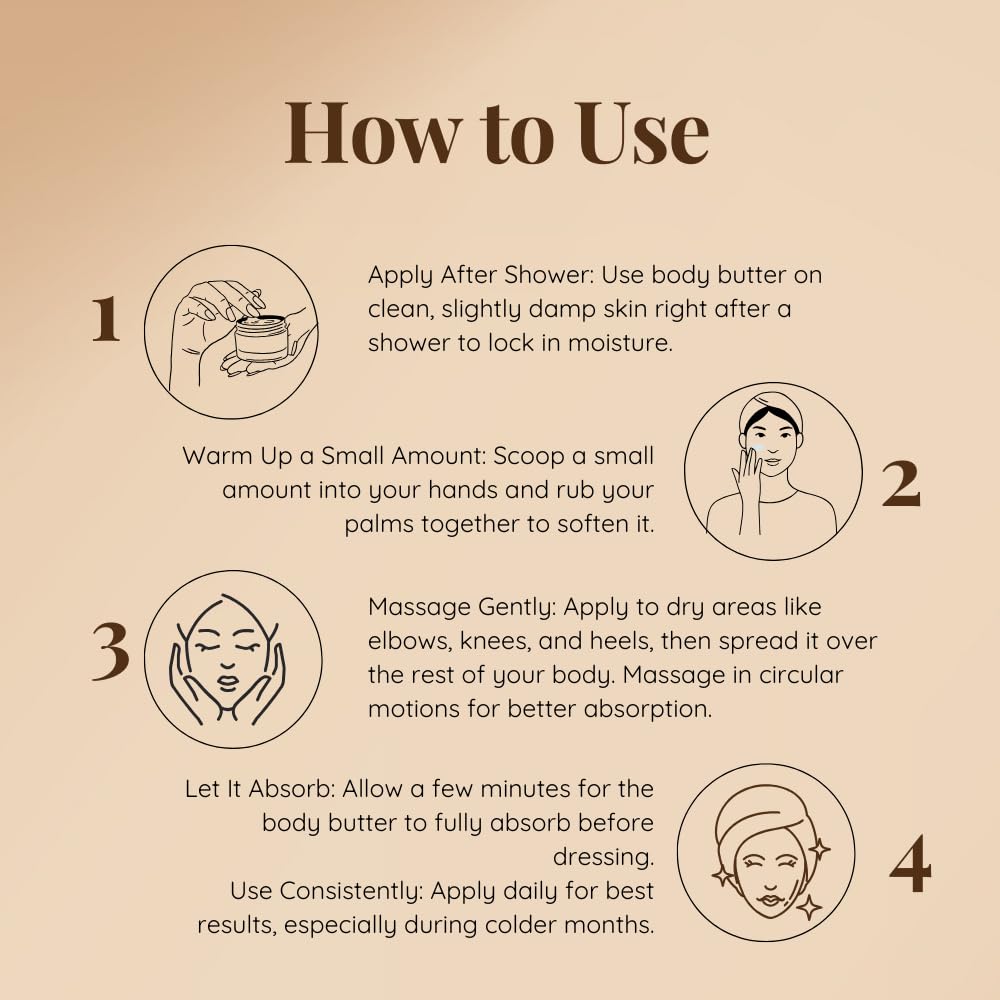 How to Use

1

Apply After Shower: Use body butter on clean, slightly damp skin right after a shower to lock in moisture.

Warm Up a Small Amount: Scoop a small amount into your hands and rub your palms together to soften it.

2

3

Massage Gently: Apply to dry areas like elbows, knees, and heels, then spread it over the rest of your body. Massage in circular motions for better absorption.

Let It Absorb: Allow a few minutes for the body butter to fully absorb before dressing.
Use Consistently: Apply daily for best results, especially during colder months.

4