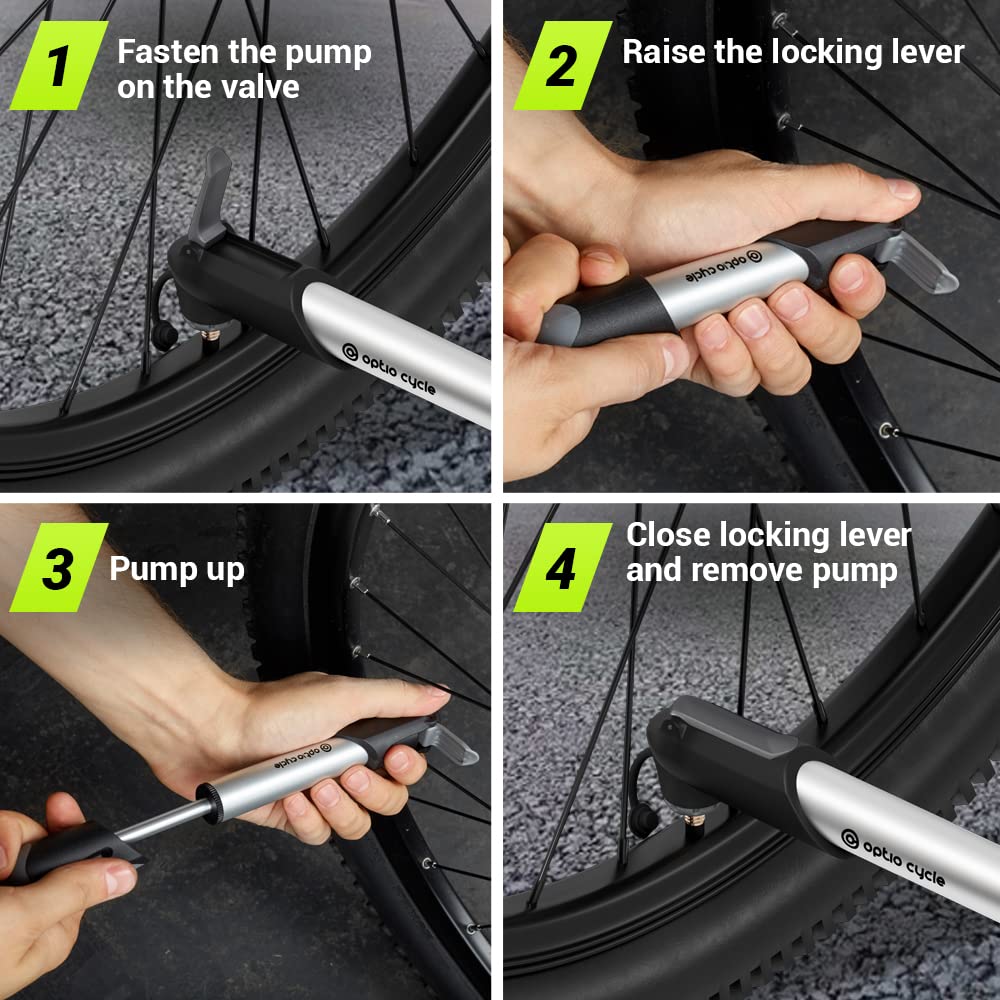 1 Fasten the pump on the valve

optio cycle

2 Raise the locking lever

optio cycle

3 Pump up

optio cycle

4 Close locking lever and remove pump

optio cycle