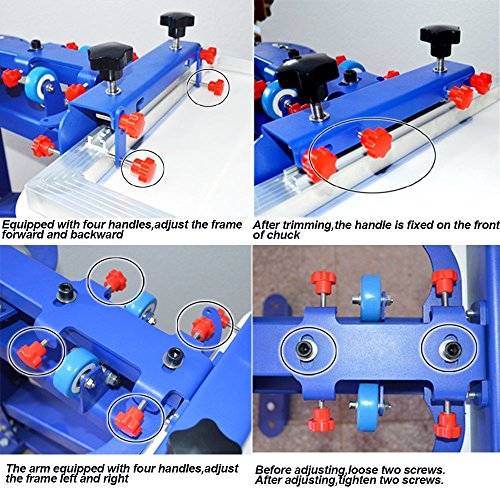 Equipped with four handles,adjust the frame forward and backward

After trimming,the handle is fixed on the front of chuck

The arm equipped with four handles,adjust the frame left and right

Before adjusting,loose two screws.
After adjusting,tighten two screws.