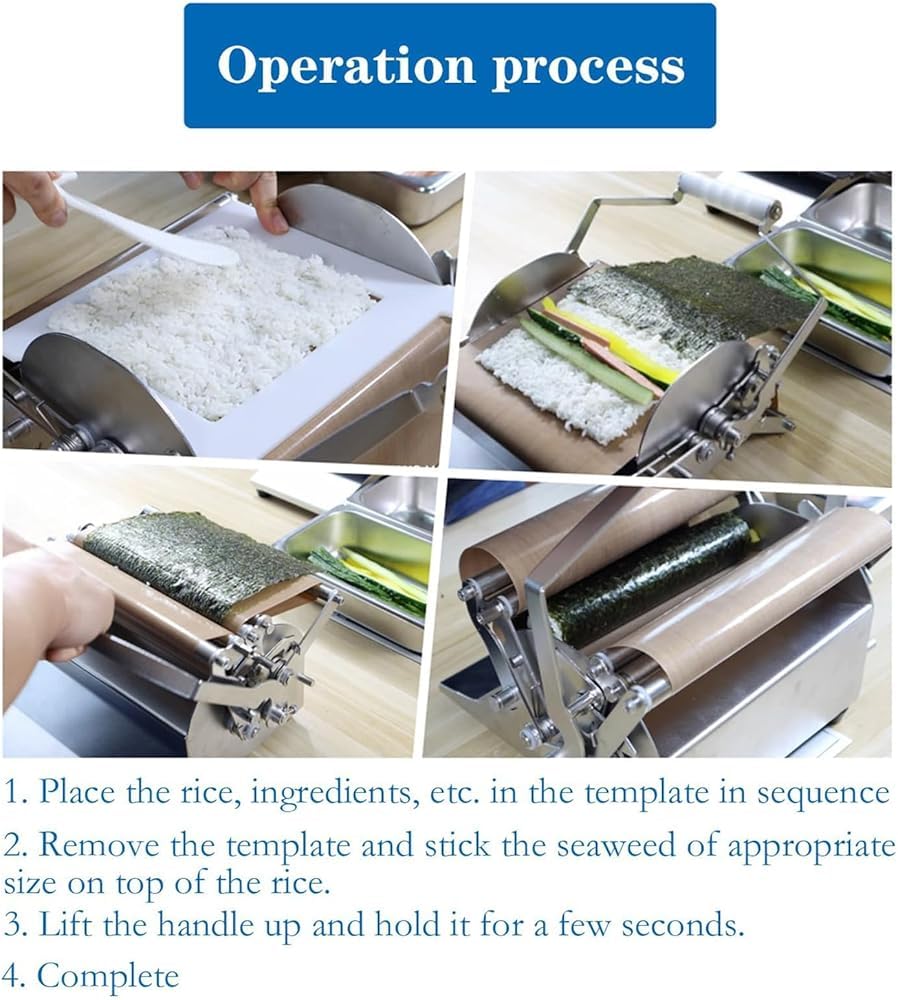 Operation process

1. Place the rice, ingredients, etc. in the template in sequence

2. Remove the template and stick the seaweed of appropriate size on top of the rice.

3. Lift the handle up and hold it for a few seconds.

4. Complete