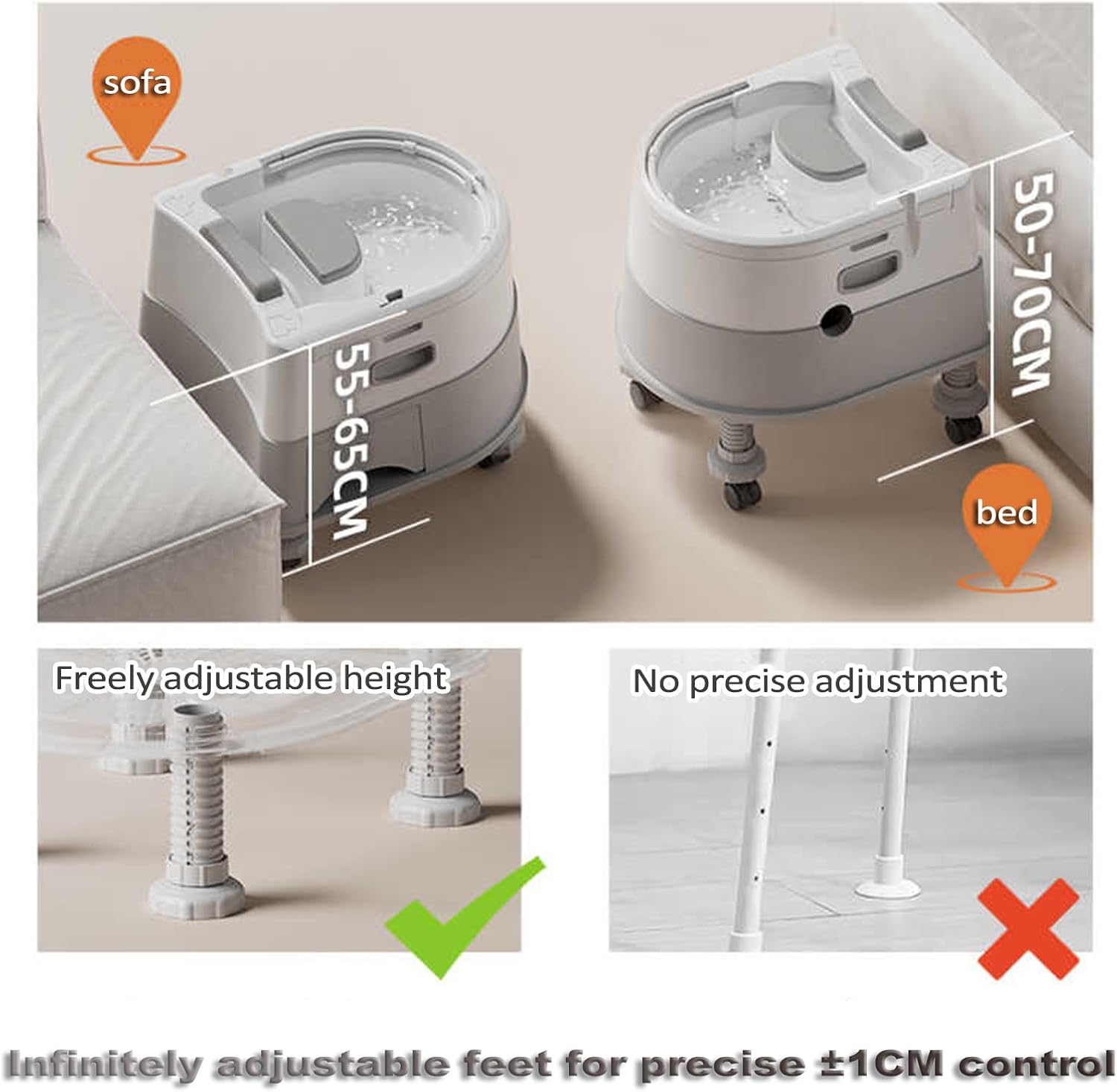 sofa

55-65CM

50-70CM

bed

Freely adjustable height

No precise adjustment

Infinitely adjustable feet for precise ±1CM control