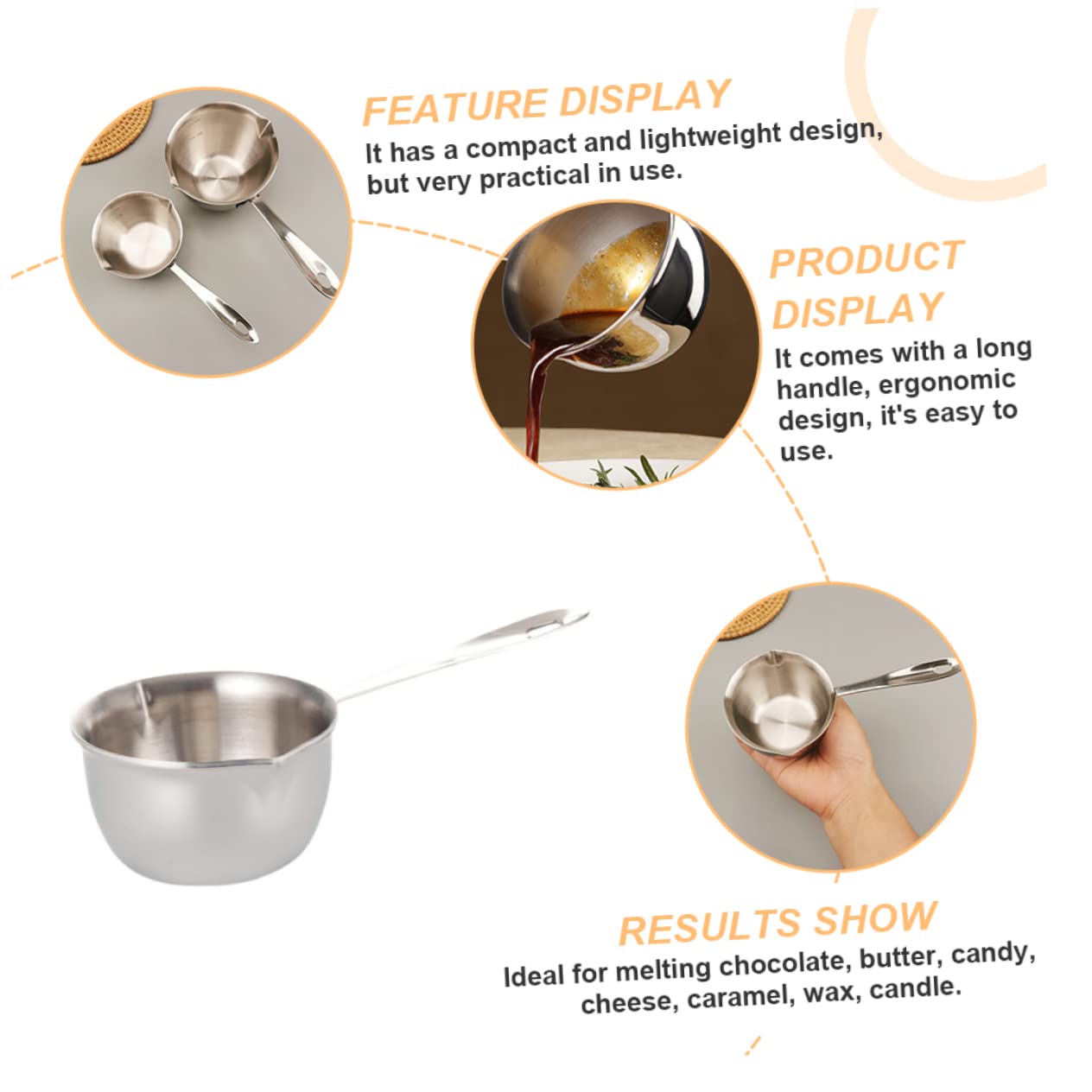 FEATURE DISPLAY
It has a compact and lightweight design, but very practical in use.

PRODUCT DISPLAY
It comes with a long handle, ergonomic design, it's easy to use.

RESULTS SHOW
Ideal for melting chocolate, butter, candy, cheese, caramel, wax, candle.