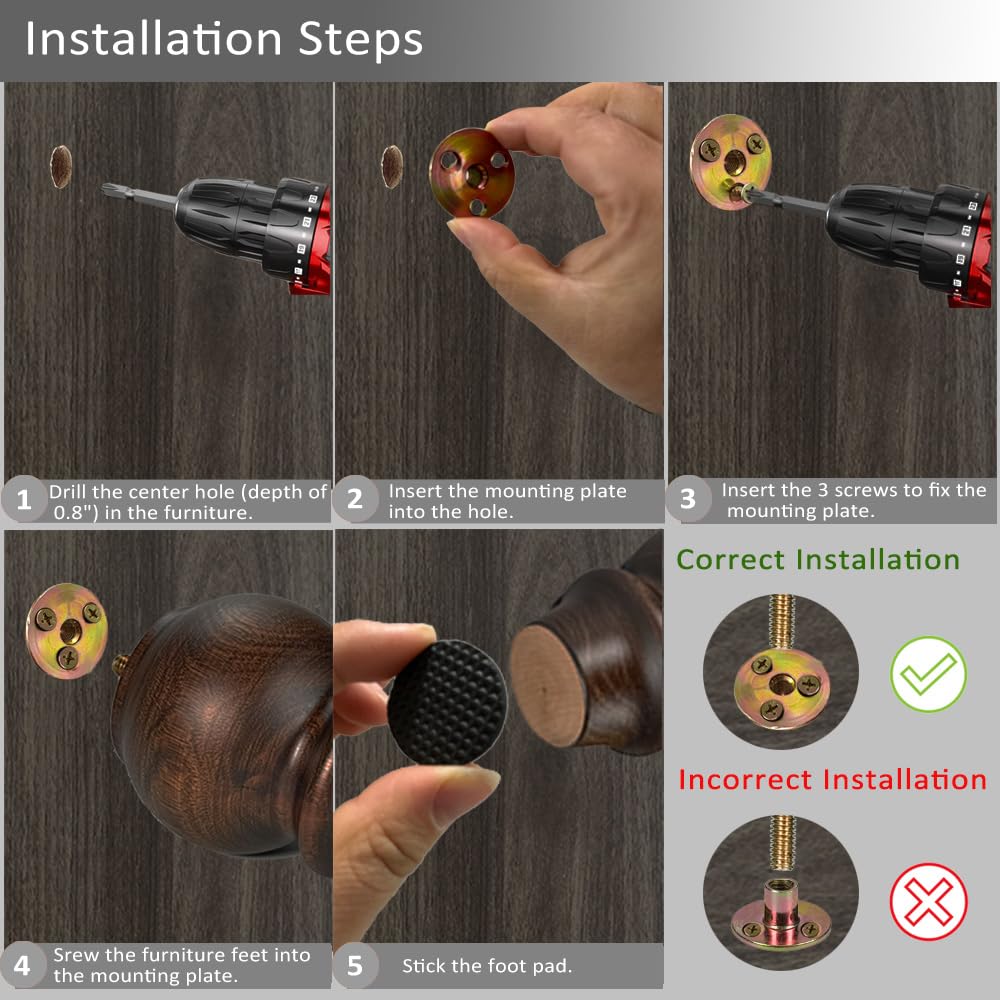 Installation Steps

1 Drill the center hole (depth of 0.8") in the furniture.

2 Insert the mounting plate into the hole.

3 Insert the 3 screws to fix the mounting plate.

4 Srew the furniture feet into the mounting plate.

5 Stick the foot pad.

Correct Installation

Incorrect Installation