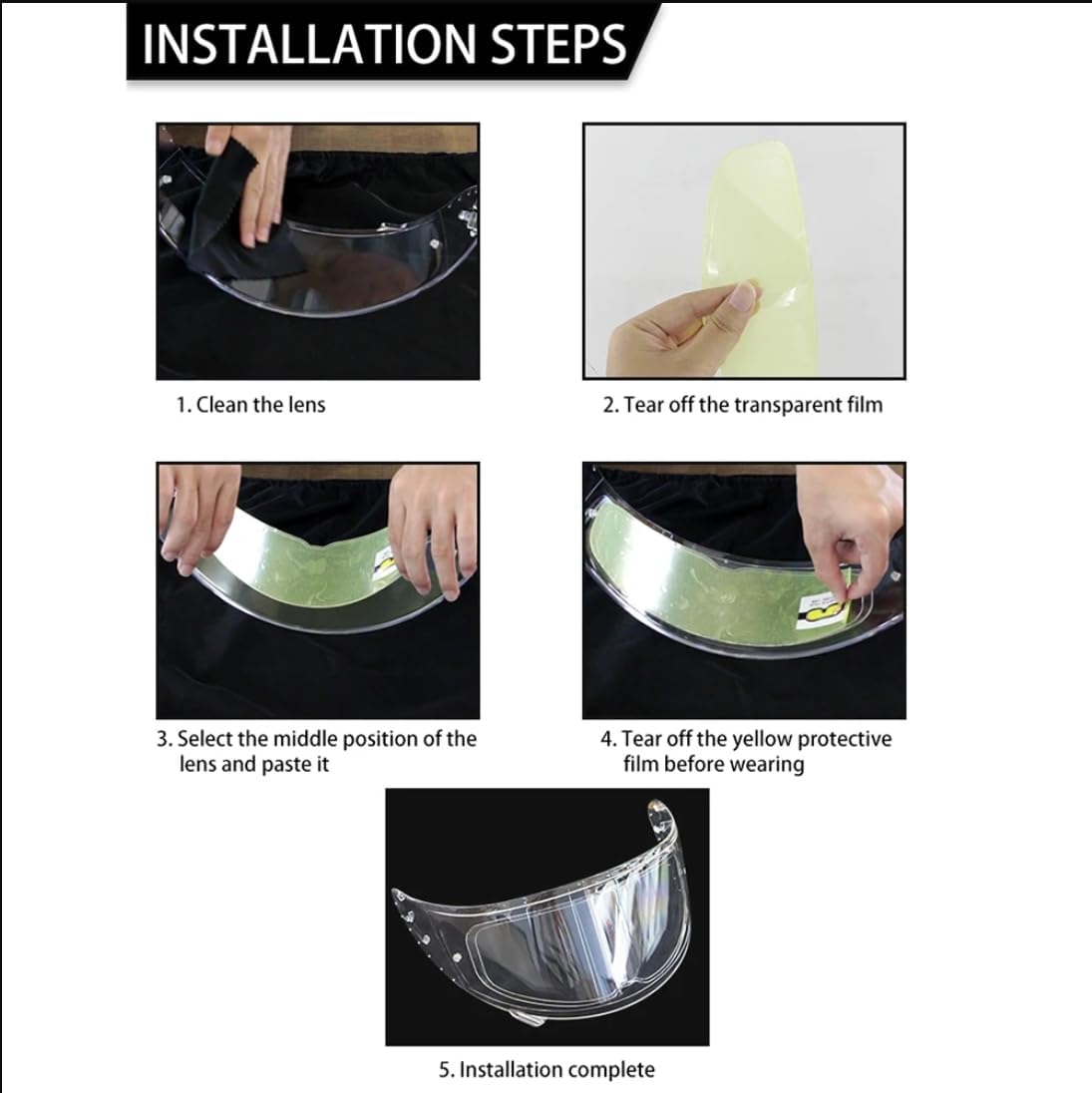 INSTALLATION STEPS

1. Clean the lens

2. Tear off the transparent film

3. Select the middle position of the lens and paste it

4. Tear off the yellow protective film before wearing

5. Installation complete