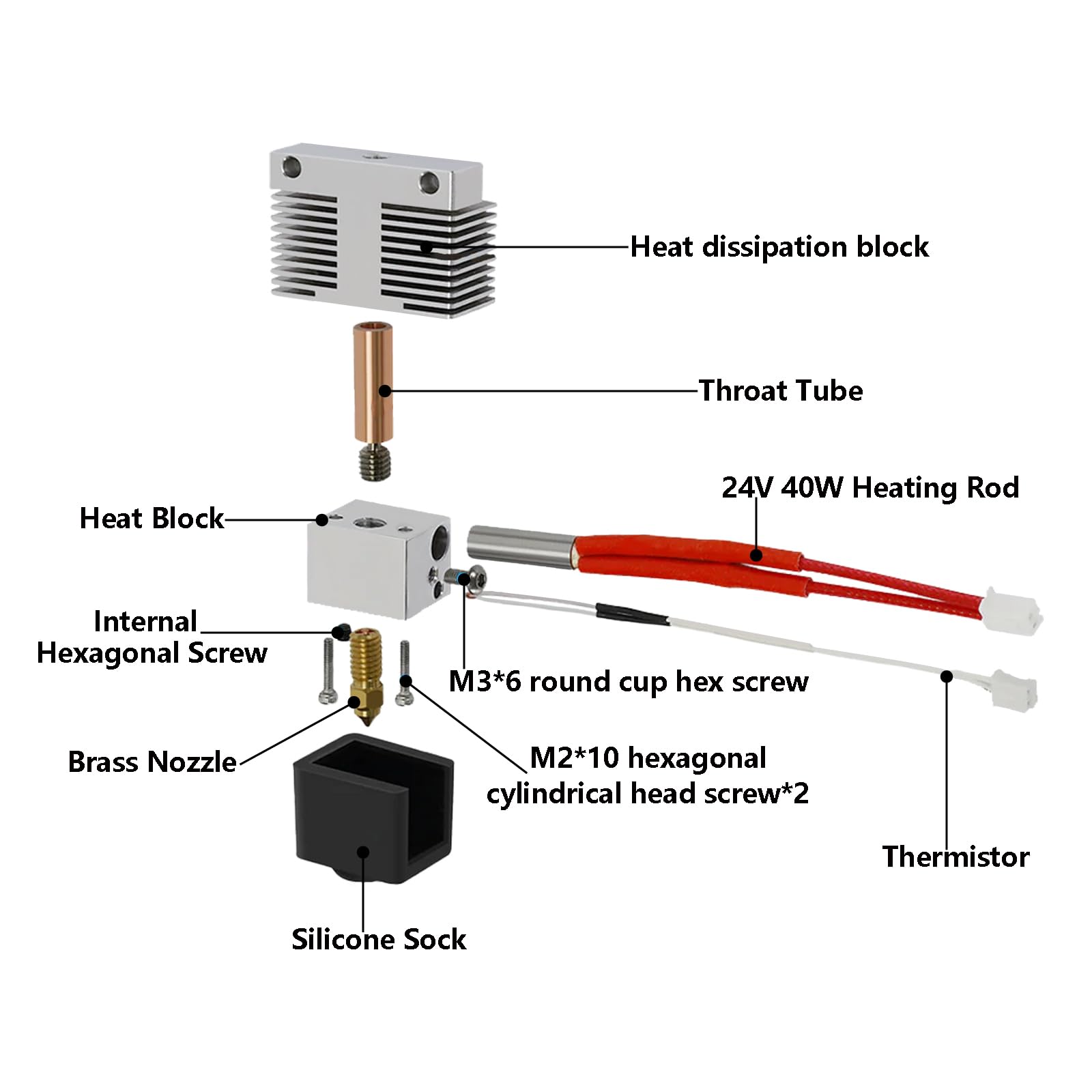 Heat dissipation block

Throat Tube

24V 40W Heating Rod

Heat Block

Internal Hexagonal Screw

M3*6 round cup hex screw

Brass Nozzle

M2*10 hexagonal cylindrical head screw*2

Thermistor

Silicone Sock