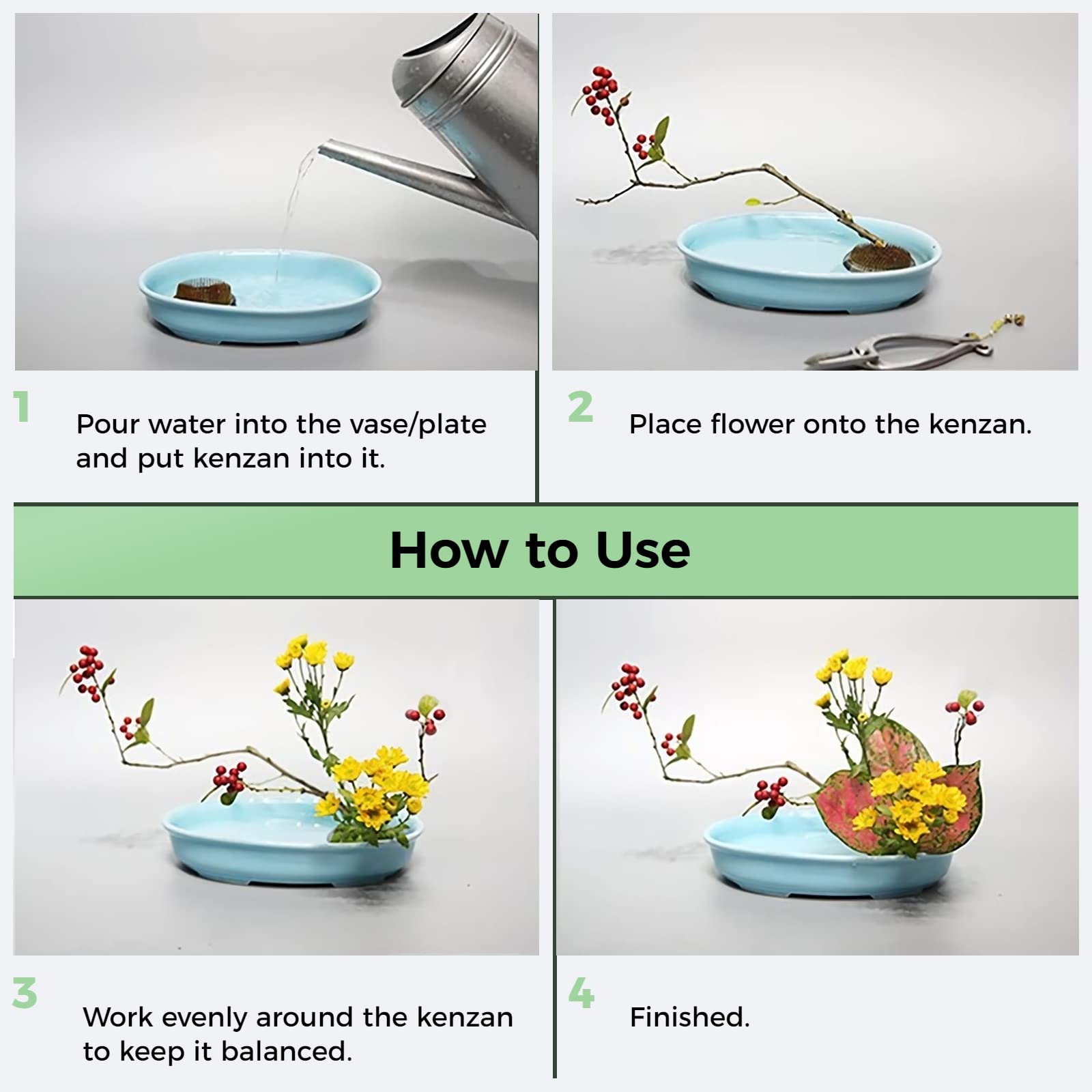 1 Pour water into the vase/plate and put kenzan into it.

2 Place flower onto the kenzan.

How to Use

3 Work evenly around the kenzan to keep it balanced.

4 Finished.