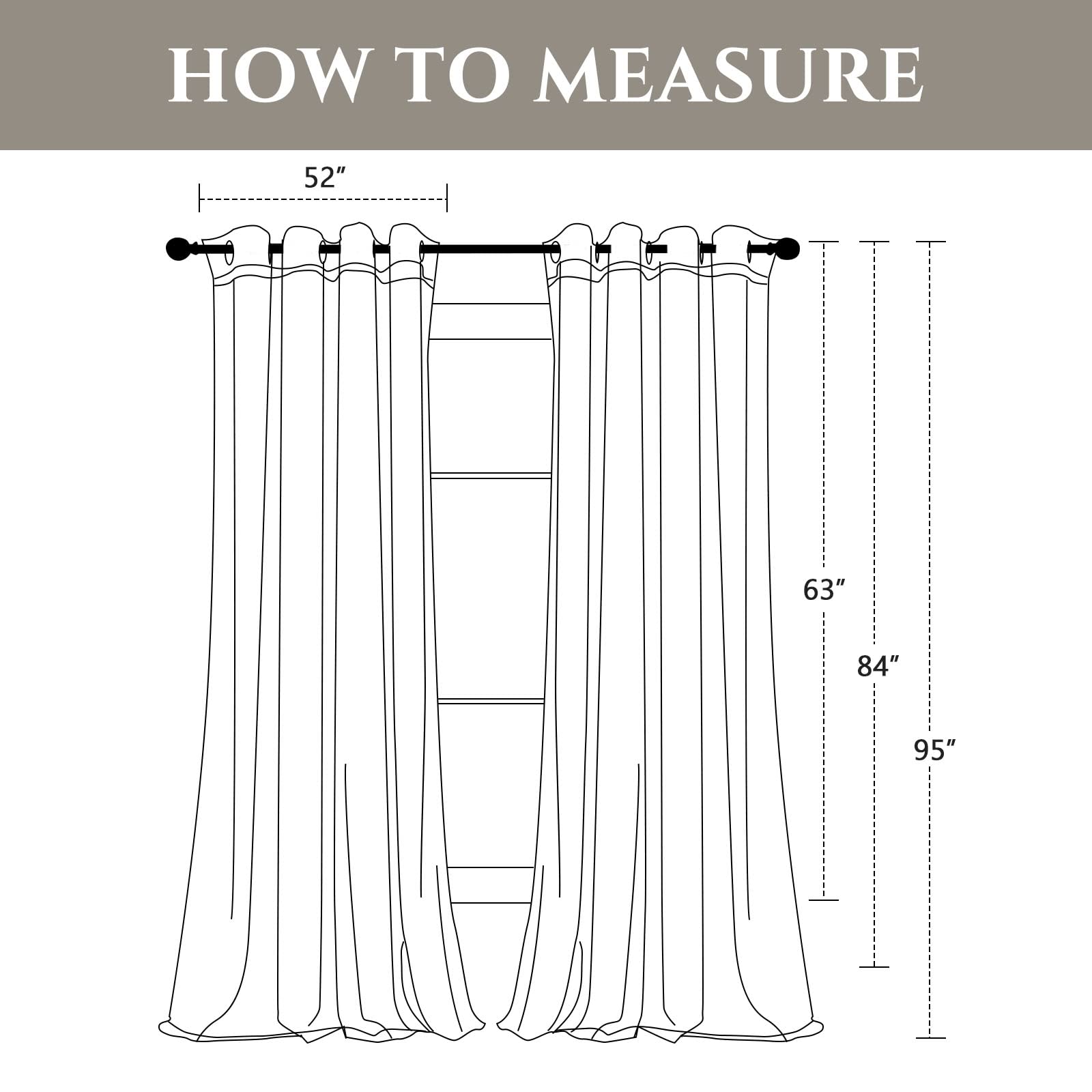 HOW TO MEASURE

52″

63″

84″

95″