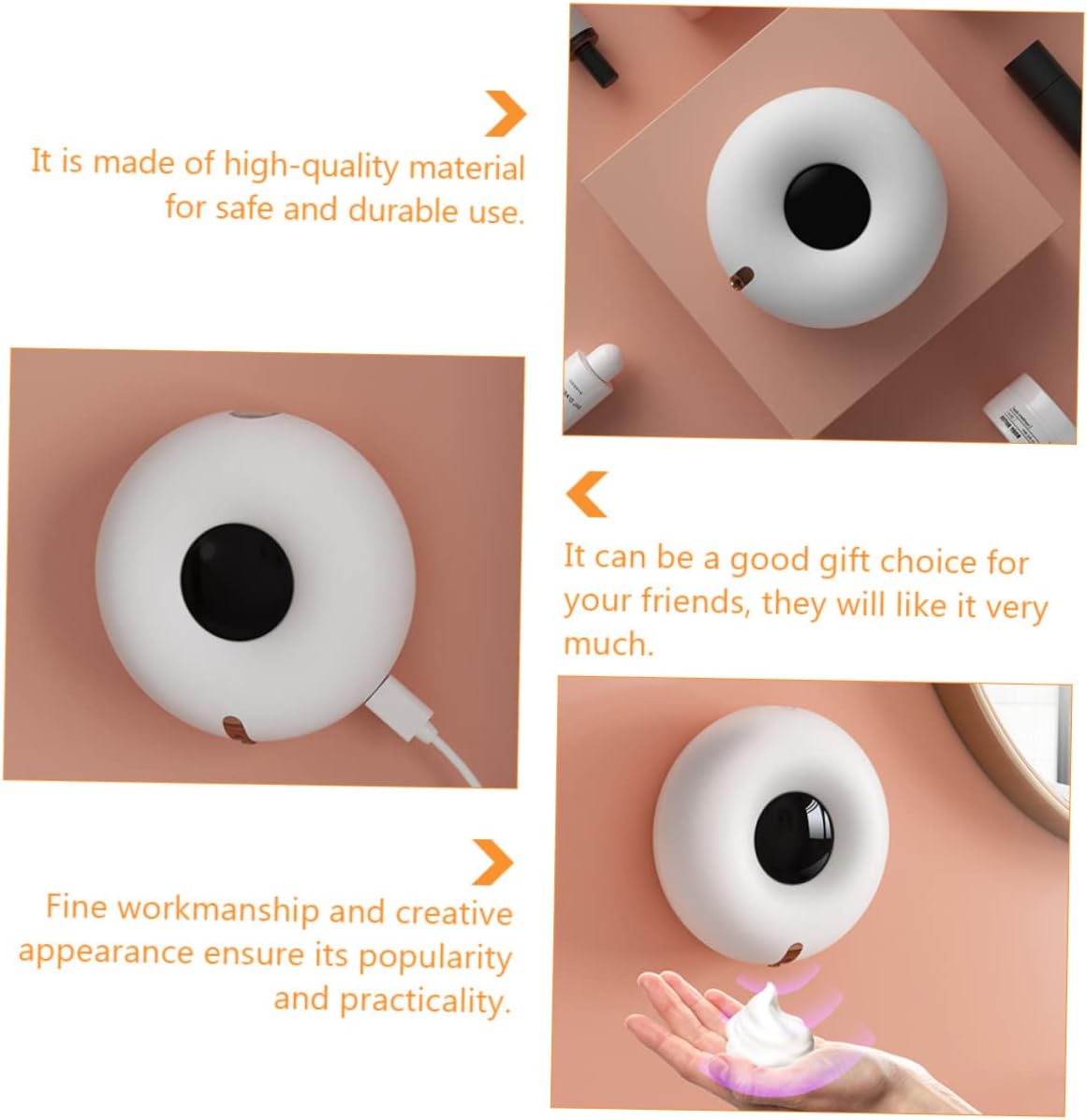 It is made of high-quality material for safe and durable use.

It can be a good gift choice for your friends, they will like it very much.

Fine workmanship and creative appearance ensure its popularity and practicality.