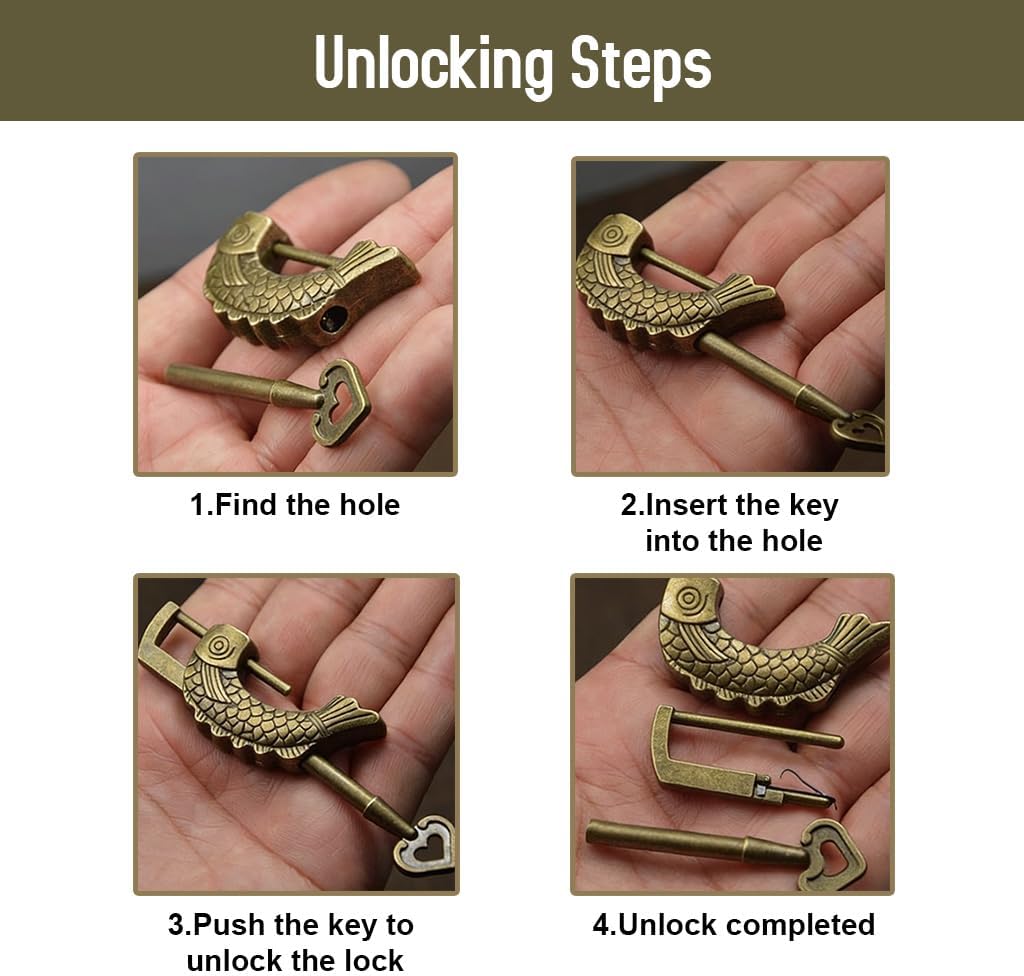 Unlocking Steps

1.Find the hole

2.Insert the key into the hole

3.Push the key to unlock the lock

4.Unlock completed