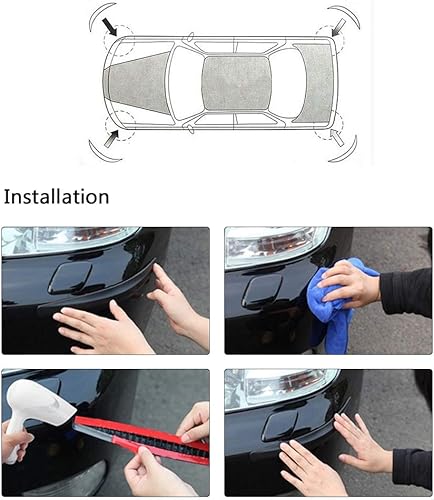 Installation