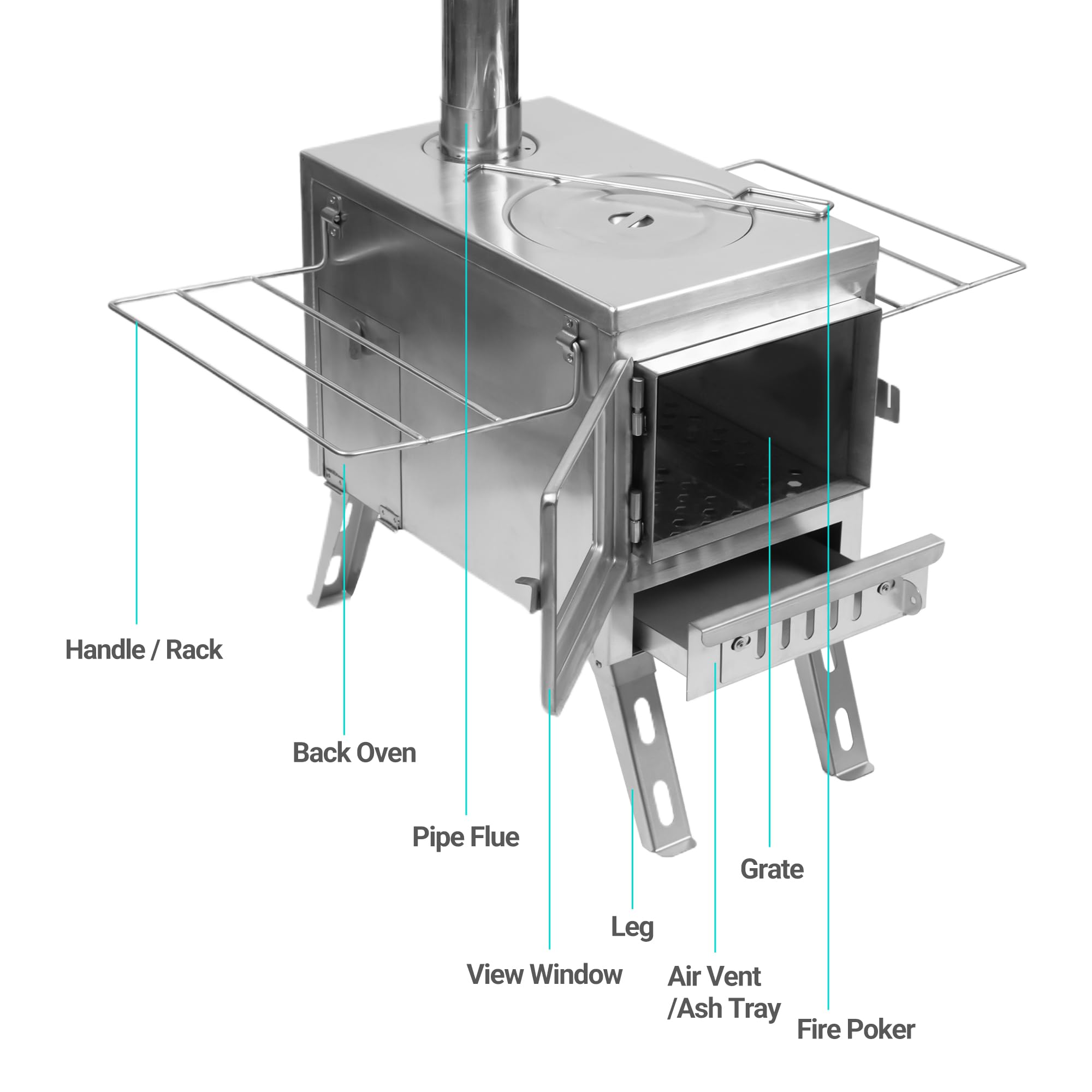 Handle / Rack

Back Oven

Pipe Flue

Grate

Leg

View Window

Air Vent /Ash Tray

Fire Poker