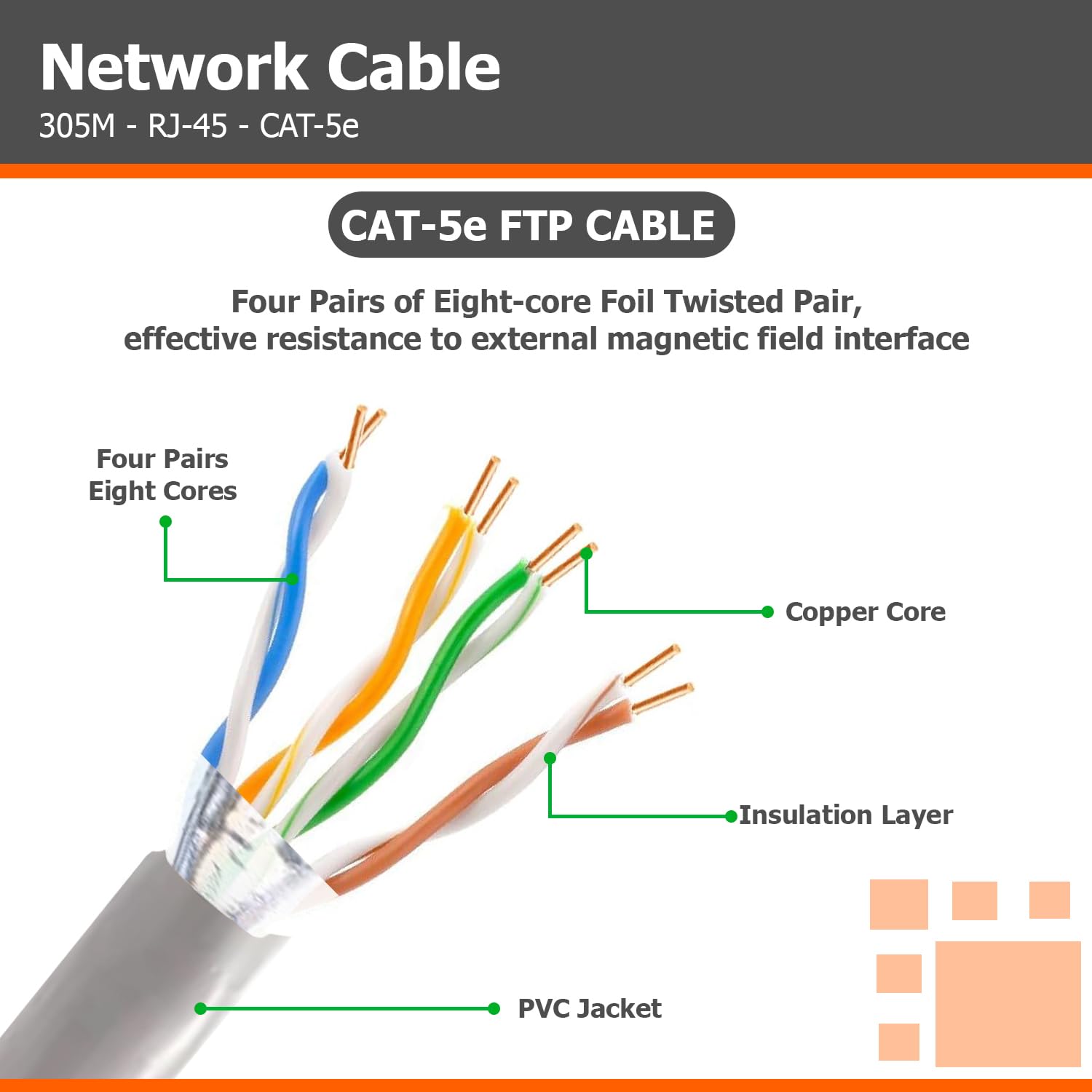 Network Cable
305M - RJ-45 - CAT-5e

CAT-5e FTP CABLE

Four Pairs of Eight-core Foil Twisted Pair,
effective resistance to external magnetic field interface

Four Pairs
Eight Cores

Copper Core

Insulation Layer

PVC Jacket