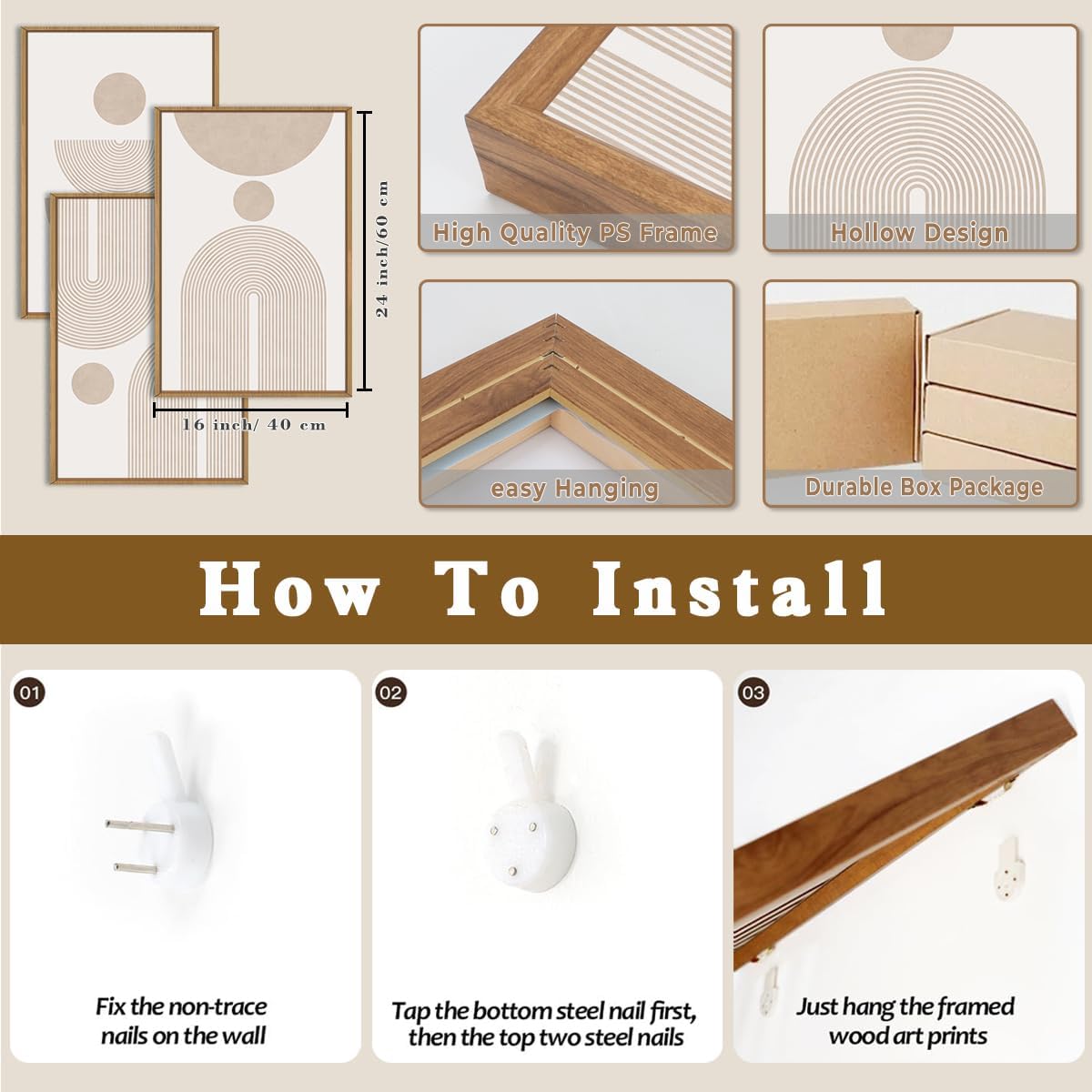 24 inch/60 cm

16 inch/ 40 cm

High Quality PS Frame

Hollow Design

easy Hanging

Durable Box Package

How To Install

01

Fix the non-trace nails on the wall

02

Tap the bottom steel nail first, then the top two steel nails

03

Just hang the framed wood art prints