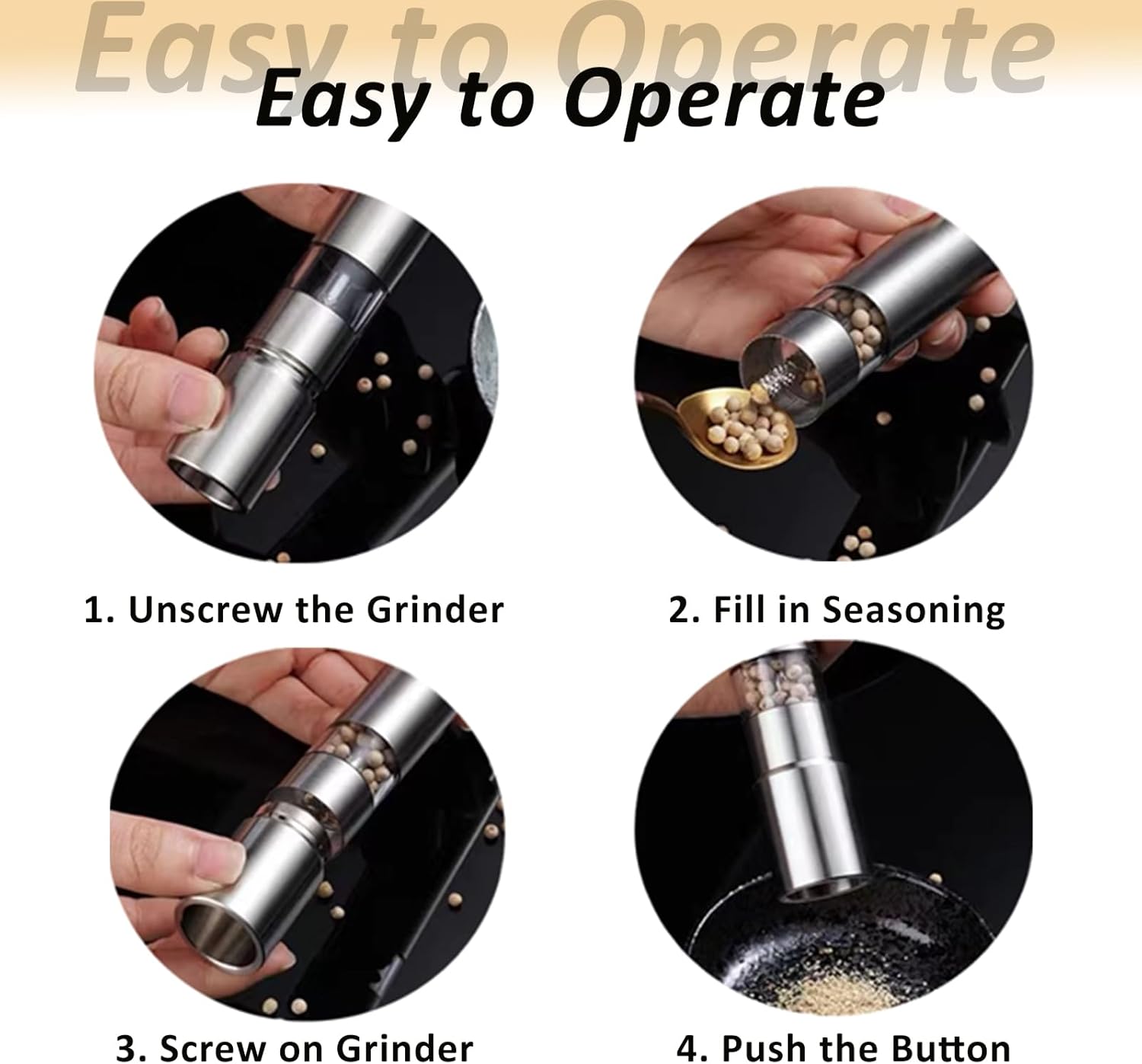 Easy to Operate

Easy to Operate

1. Unscrew the Grinder

2. Fill in Seasoning

3. Screw on Grinder

4. Push the Button