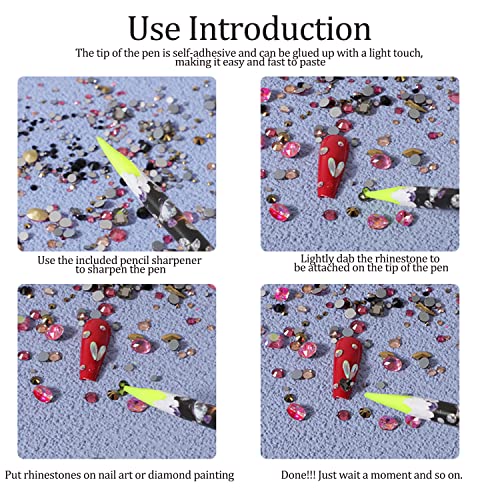 Use Introduction
The tip of the pen is self-adhesive and can be glued up with a light touch, making it easy and fast to paste

Use the included pencil sharpener to sharpen the pen

Lightly dab the rhinestone to be attached on the tip of the pen

Put rhinestones on nail art or diamond painting

Done!!! Just wait a moment and so on.