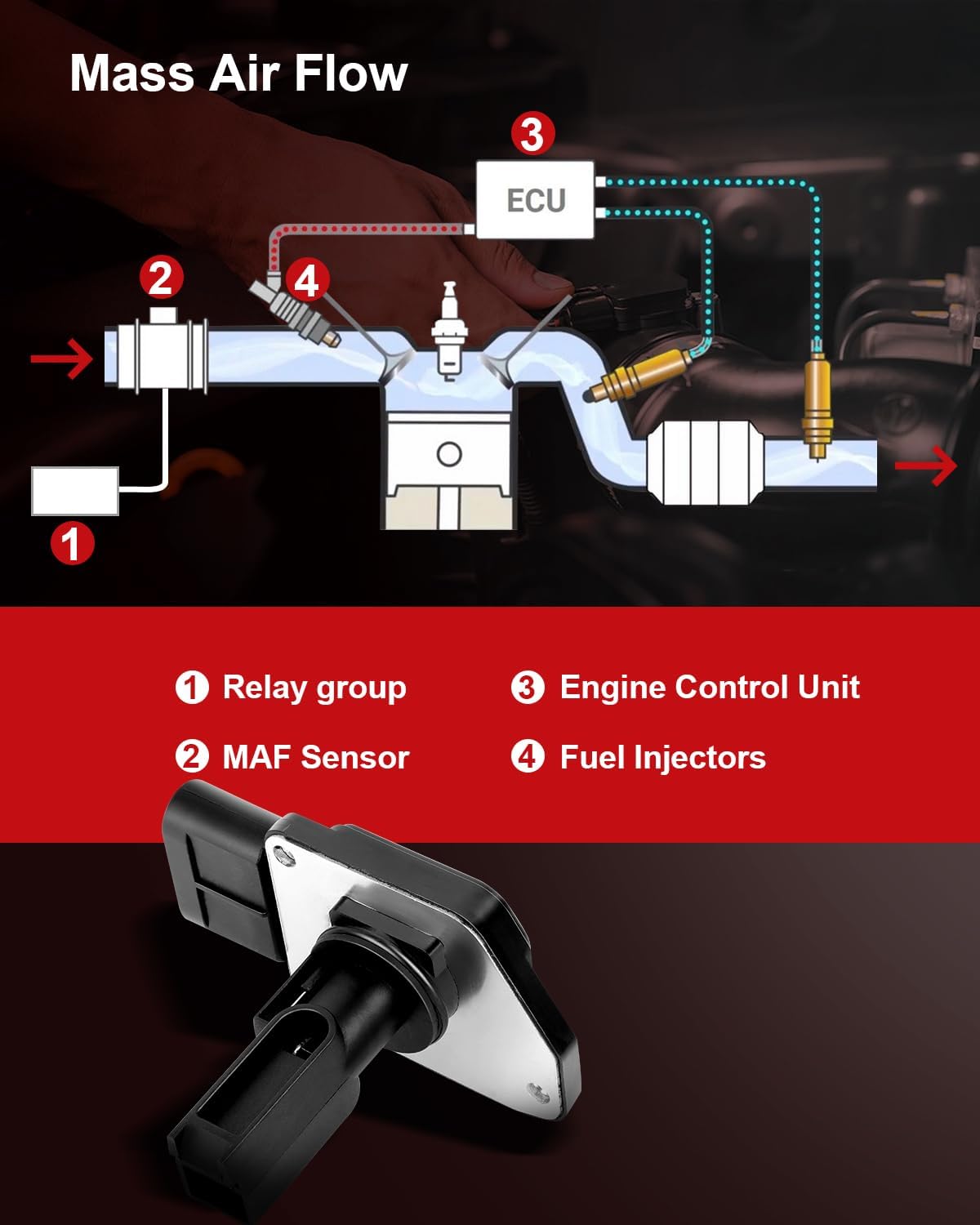 Mass Air Flow

3

ECU

2

4

1

1 Relay group

2 MAF Sensor

3 Engine Control Unit

4 Fuel Injectors