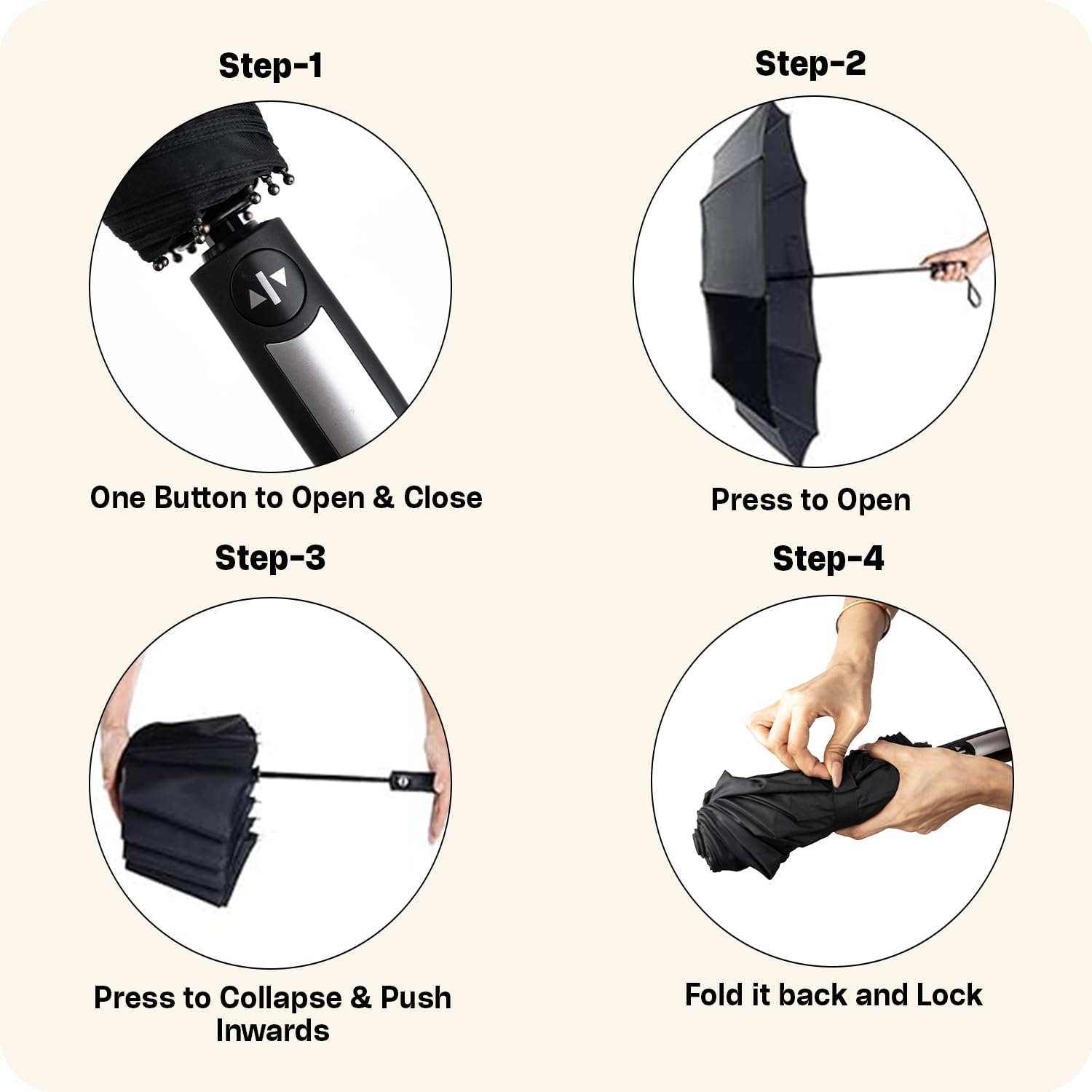 Step-1

One Button to Open & Close

Step-2

Press to Open

Step-3

Press to Collapse & Push Inwards

Step-4

Fold it back and Lock