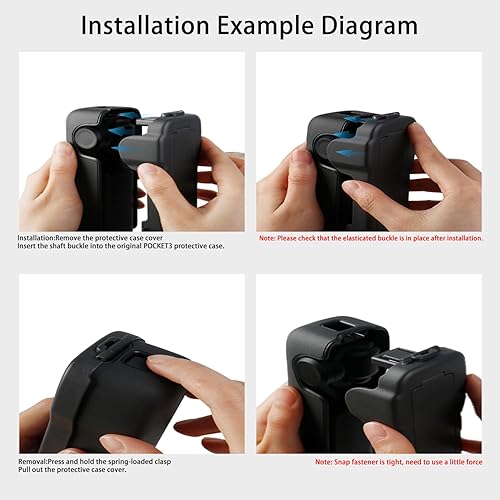 Installation Example Diagram

Installation:Remove the protective case cover
Insert the shaft buckle into the original POCKET3 protective case.

Note: Please check that the elasticated buckle is in place after installation.

Removal:Press and hold the spring-loaded clasp
Pull out the protective case cover.

Note: Snap fastener is tight, need to use a little force