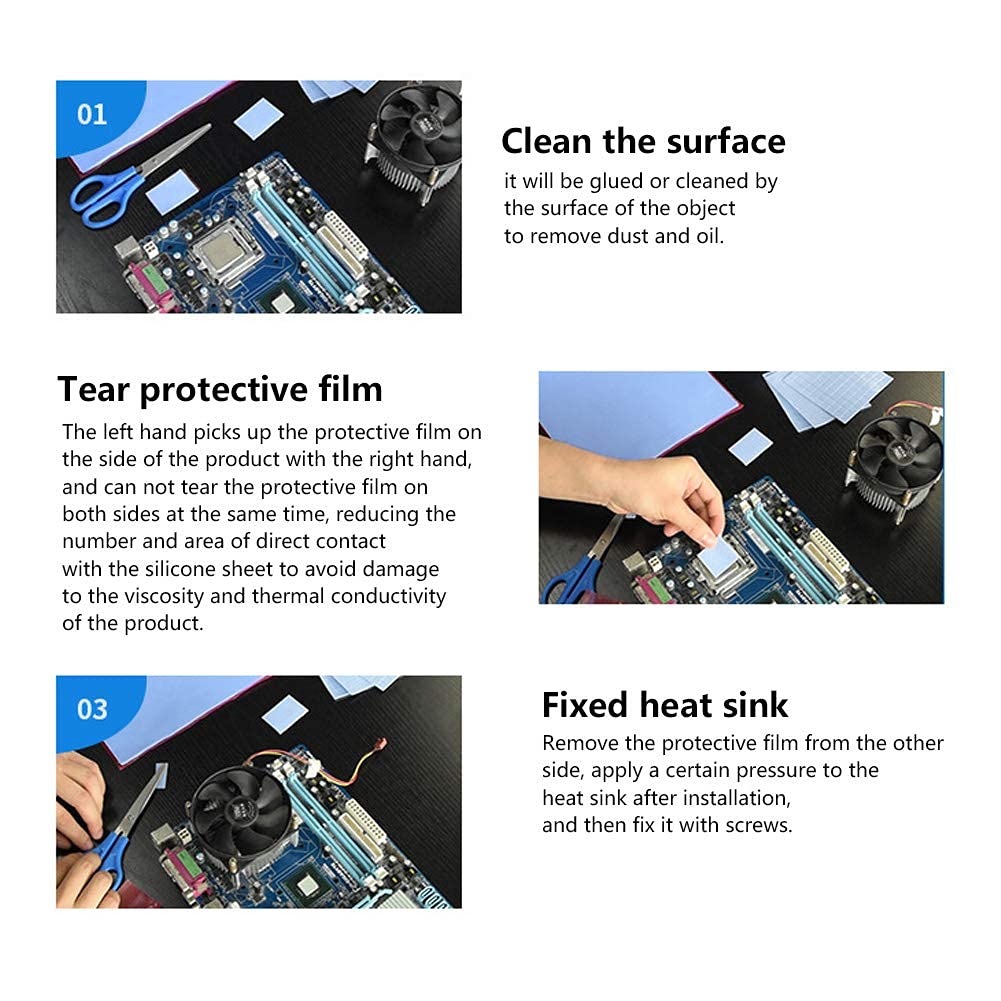 01

Clean the surface
it will be glued or cleaned by the surface of the object to remove dust and oil.

Tear protective film
The left hand picks up the protective film on the side of the product with the right hand, and can not tear the protective film on both sides at the same time, reducing the number and area of direct contact with the silicone sheet to avoid damage to the viscosity and thermal conductivity of the product.

03

Fixed heat sink
Remove the protective film from the other side, apply a certain pressure to the heat sink after installation, and then fix it with screws.