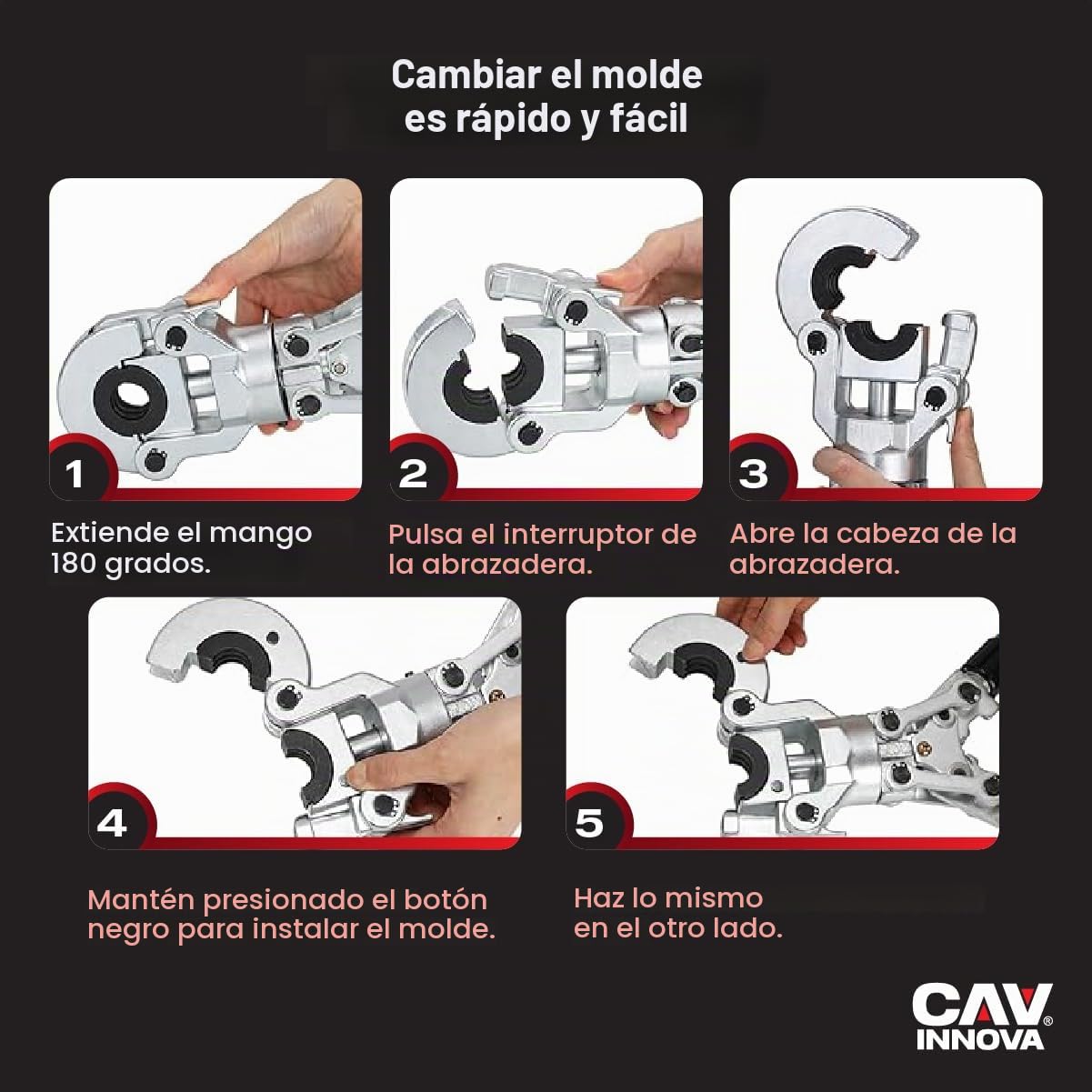 Cambiar el molde es rápido y fácil

1

Extiende el mango 180 grados.

2

Pulsa el interruptor de la abrazadera.

3

Abre la cabeza de la abrazadera.

4

Mantén presionado el botón negro para instalar el molde.

5

Haz lo mismo en el otro lado.

CAV® INNOVA