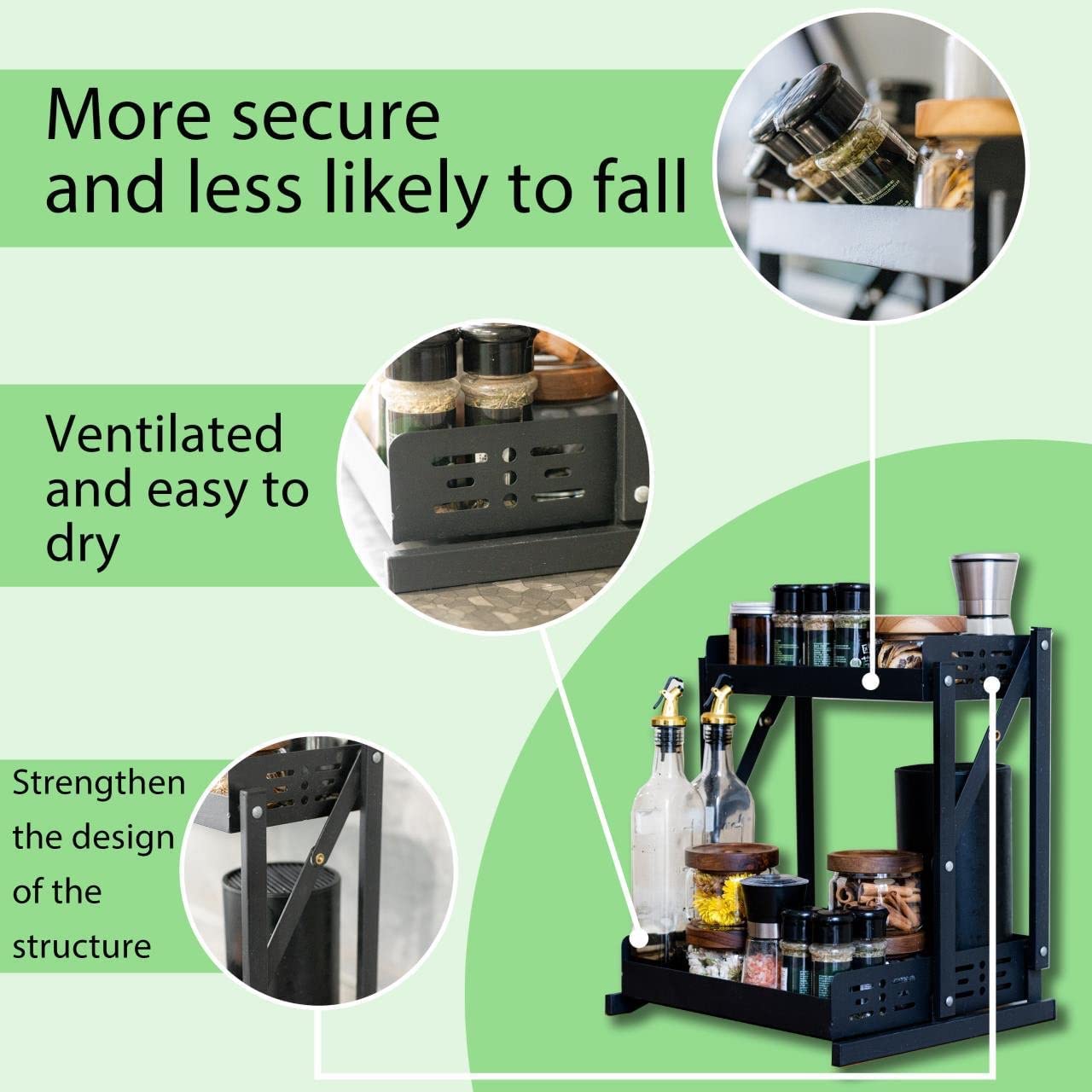 More secure and less likely to fall

Ventilated and easy to dry

Strengthen the design of the structure