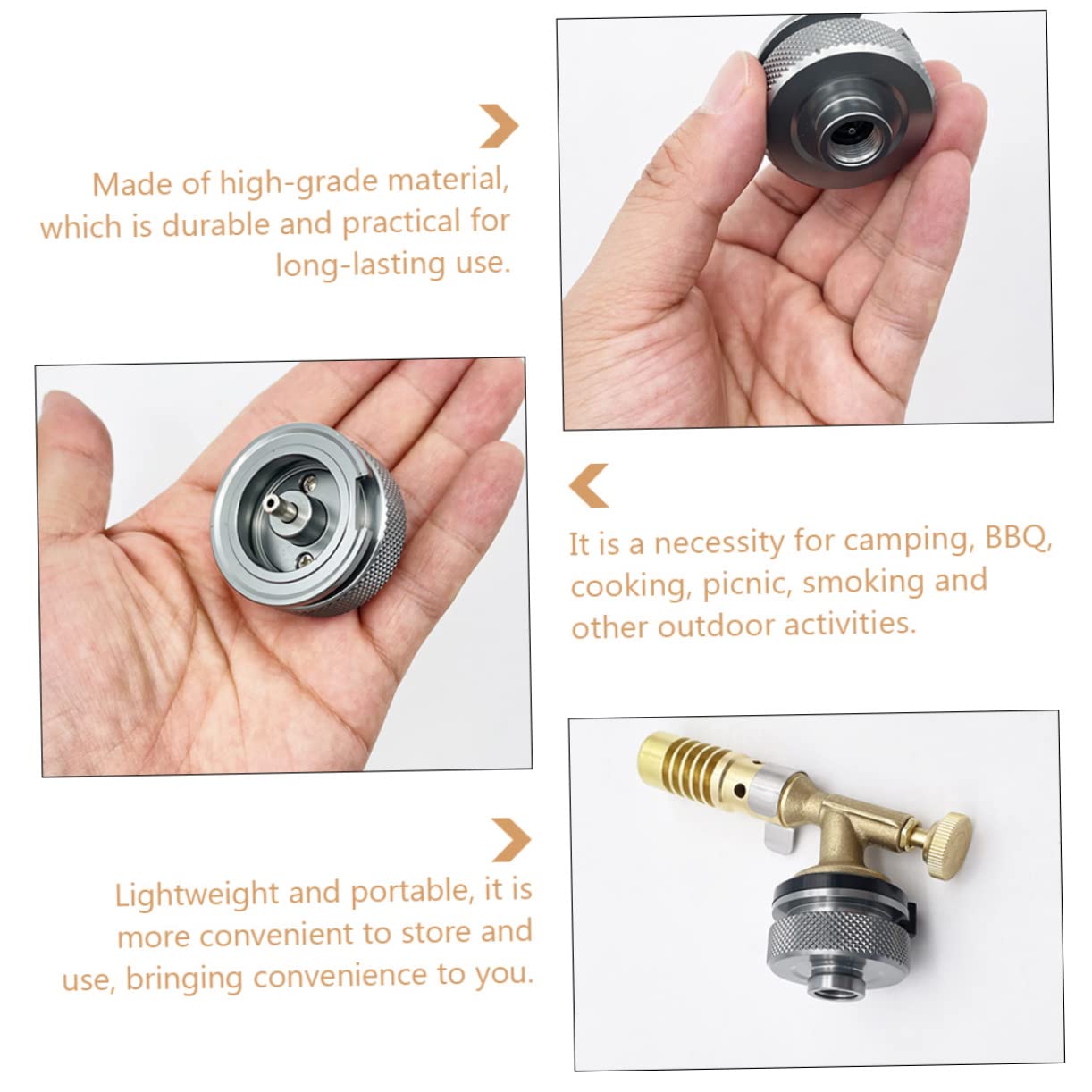 Made of high-grade material, which is durable and practical for long-lasting use.

It is a necessity for camping, BBQ, cooking, picnic, smoking and other outdoor activities.

Lightweight and portable, it is more convenient to store and use, bringing convenience to you.