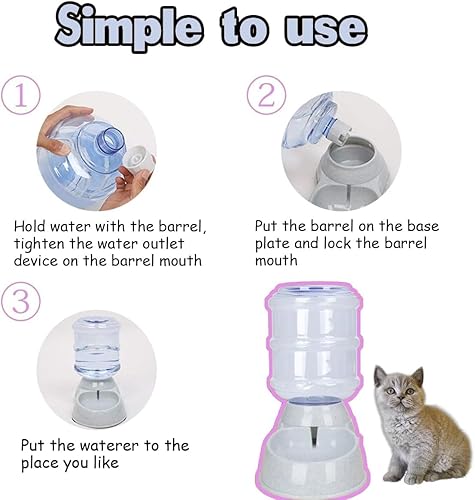 Simple to use

①

Hold water with the barrel, tighten the water outlet device on the barrel mouth

②

Put the barrel on the base plate and lock the barrel mouth

③

Put the waterer to the place you like