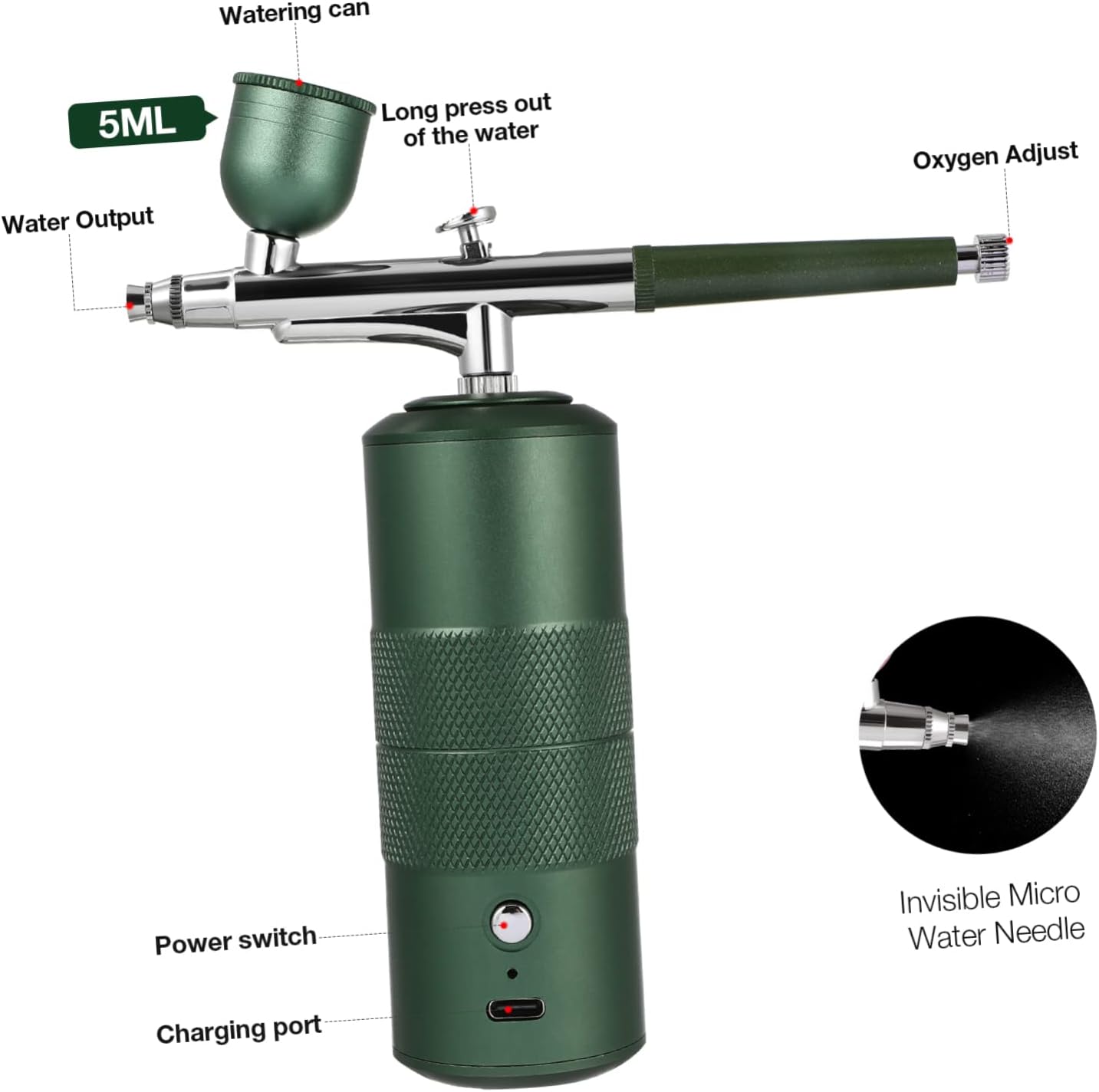 Watering can

5ML

Long press out of the water

Oxygen Adjust

Water Output

Invisible Micro Water Needle

Power switch

Charging port