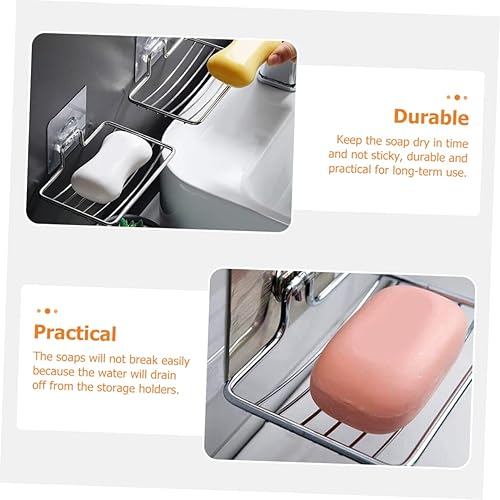 Durable

Keep the soap dry in time and not sticky, durable and practical for long-term use.

Practical

The soaps will not break easily because the water will drain off from the storage holders.