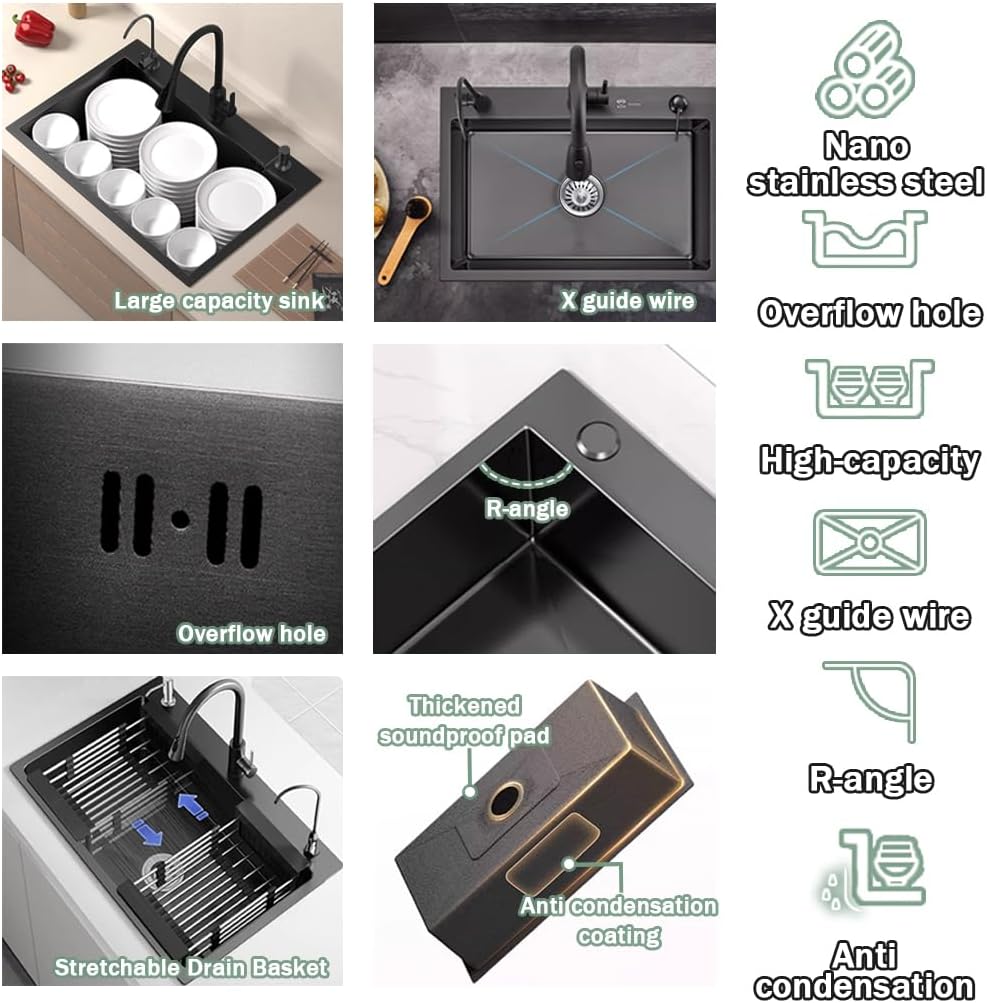 Large capacity sink

X guide wire

Overflow hole

R-angle

Stretchable Drain Basket

Thickened soundproof pad

Anti condensation coating

Nano stainless steel

Overflow hole

High-capacity

X guide wire

R-angle

Anti condensation