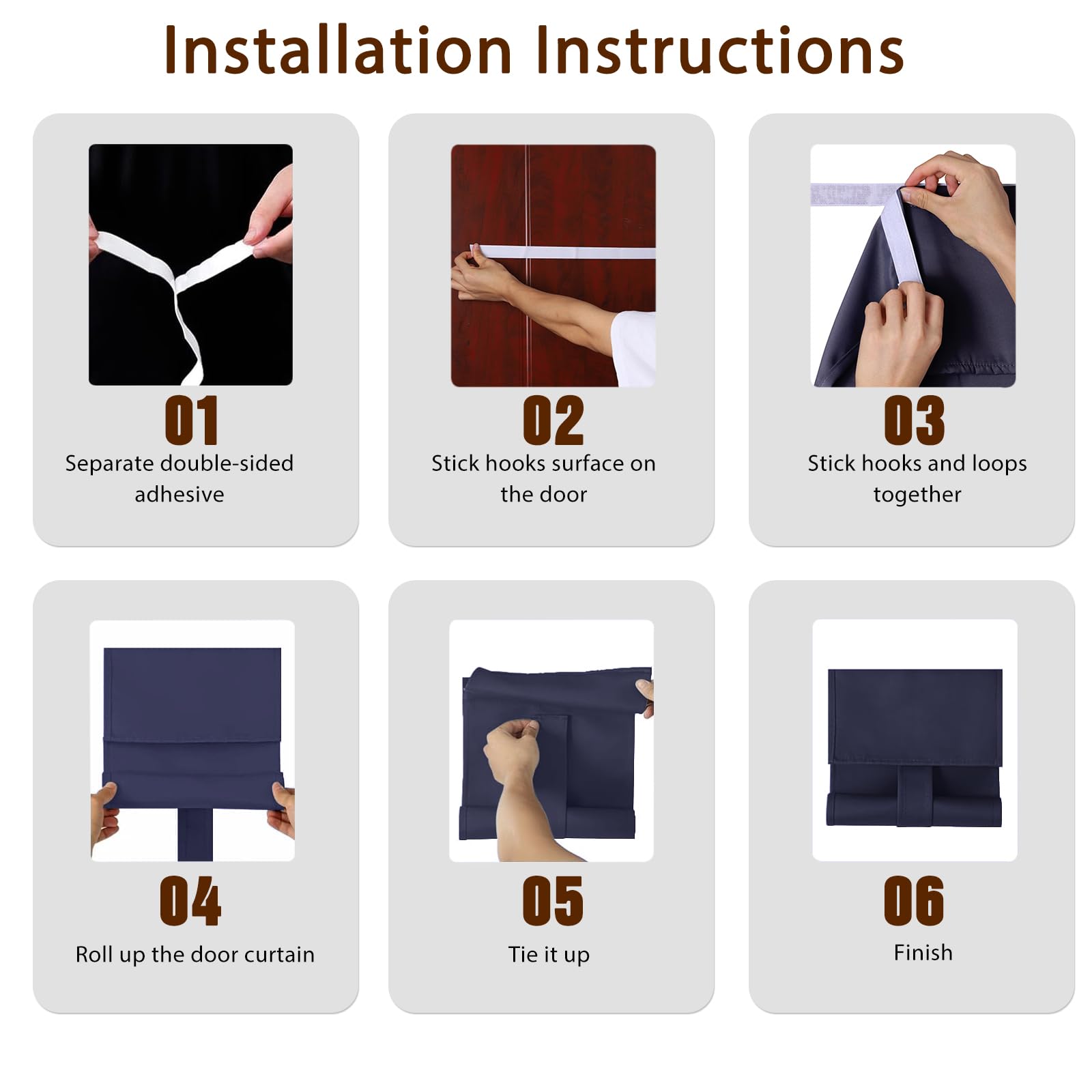 Installation Instructions

01
Separate double-sided adhesive

02
Stick hooks surface on the door

03
Stick hooks and loops together

04
Roll up the door curtain

05
Tie it up

06
Finish