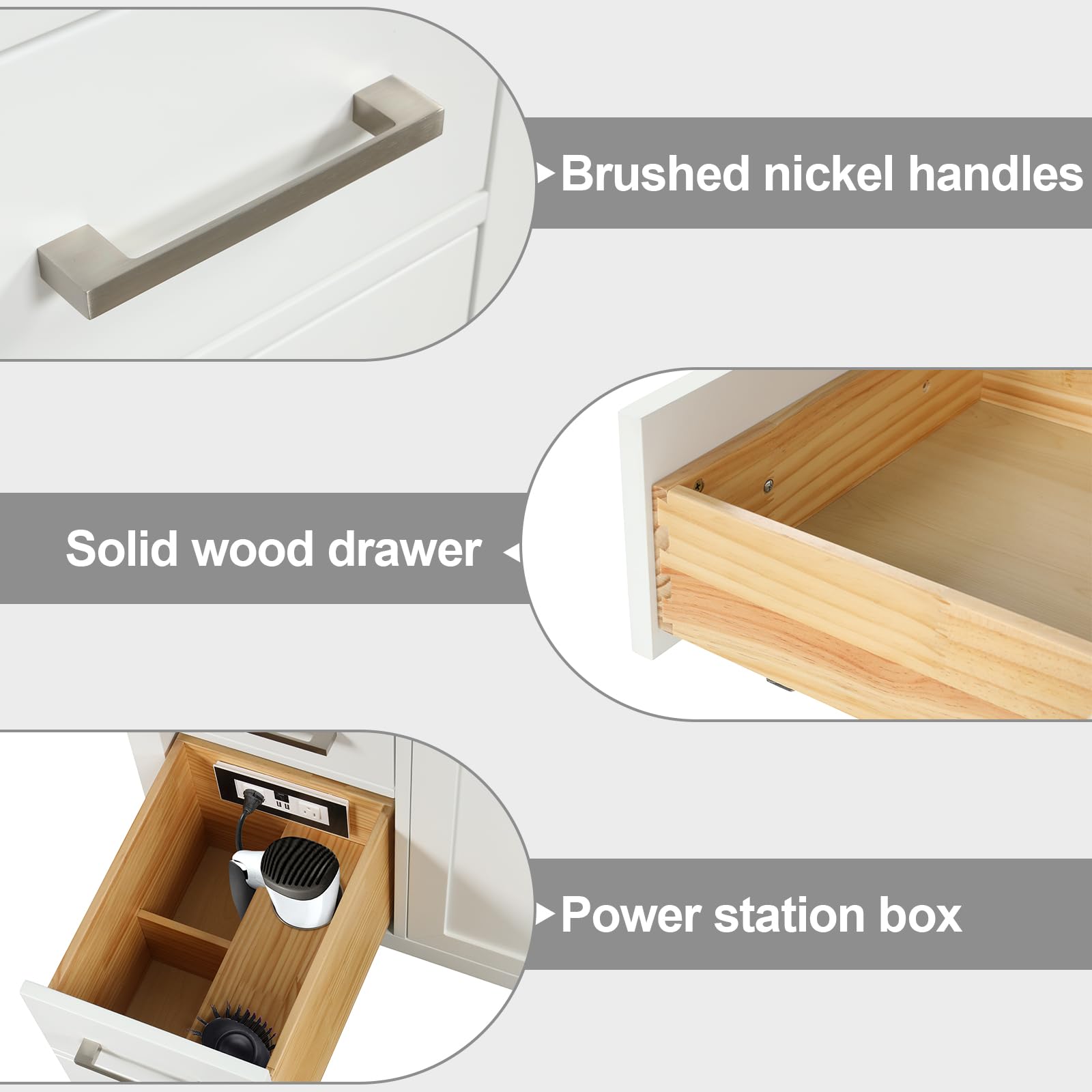 Brushed nickel handles

Solid wood drawer

Power station box