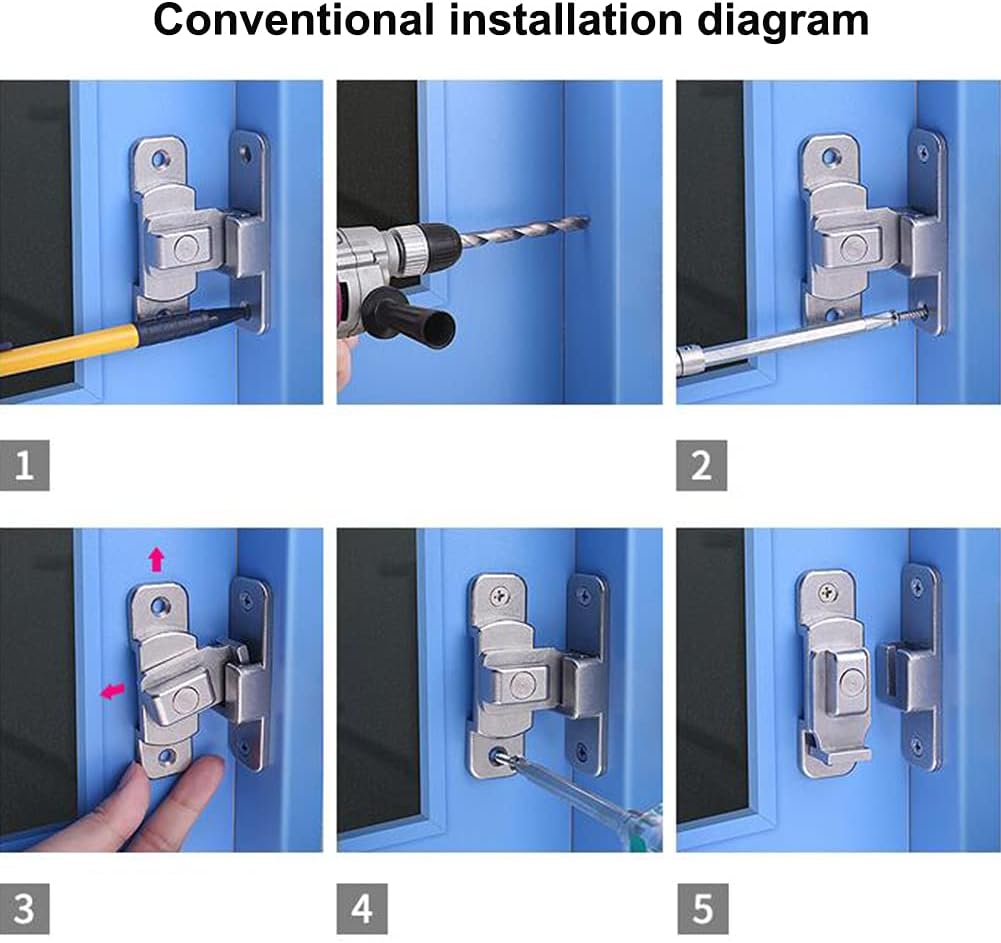 Conventional installation diagram

1

2

3

4

5