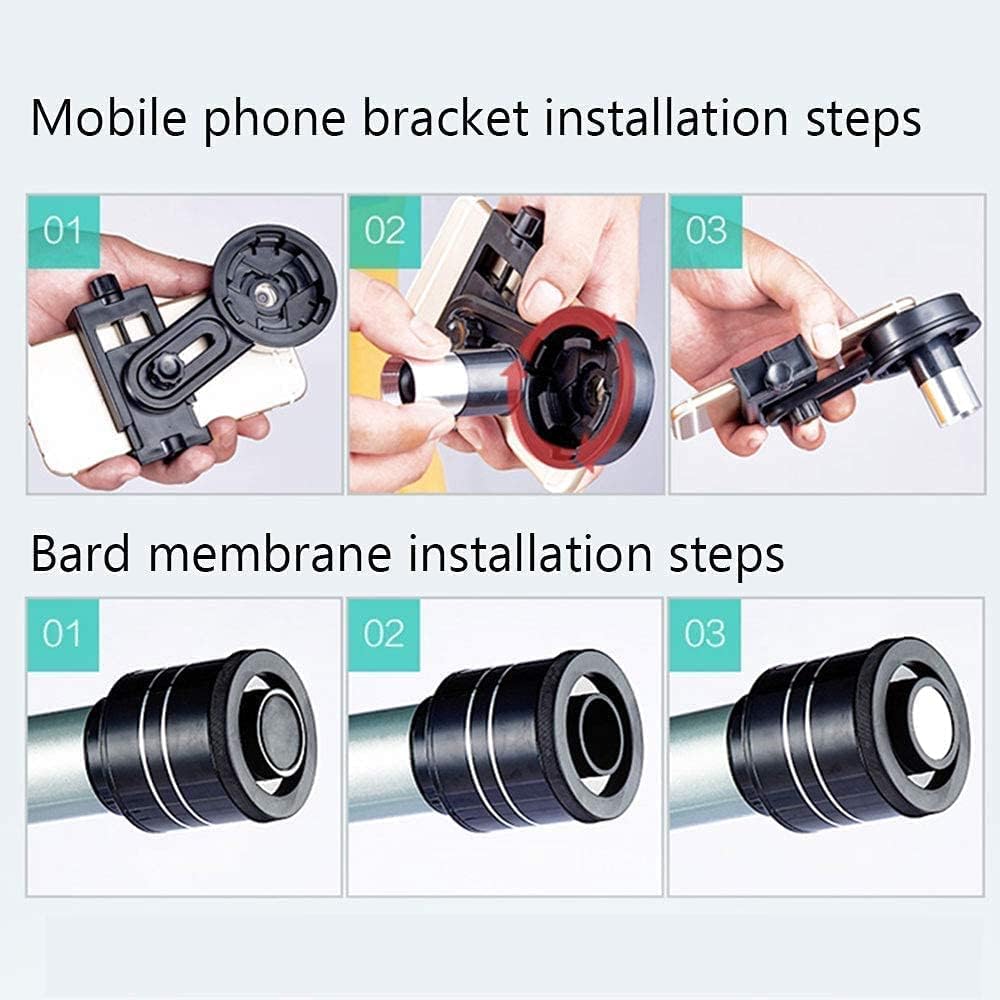 Mobile phone bracket installation steps

01

02

03

Bard membrane installation steps

01

02

03