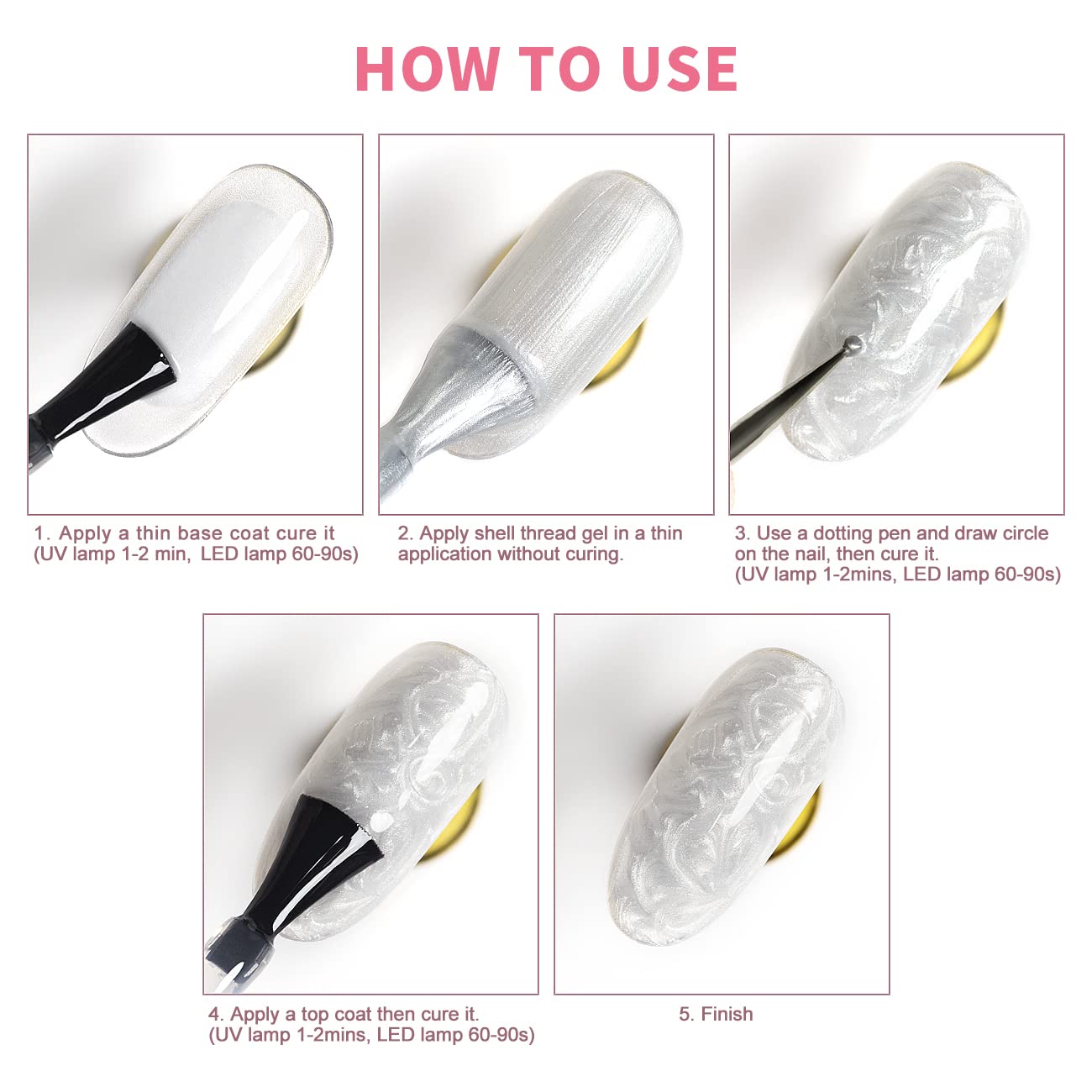 HOW TO USE

1. Apply a thin base coat cure it (UV lamp 1-2 min, LED lamp 60-90s)

2. Apply shell thread gel in a thin application without curing.

3. Use a dotting pen and draw circle on the nail, then cure it. (UV lamp 1-2mins, LED lamp 60-90s)

4. Apply a top coat then cure it. (UV lamp 1-2mins, LED lamp 60-90s)

5. Finish