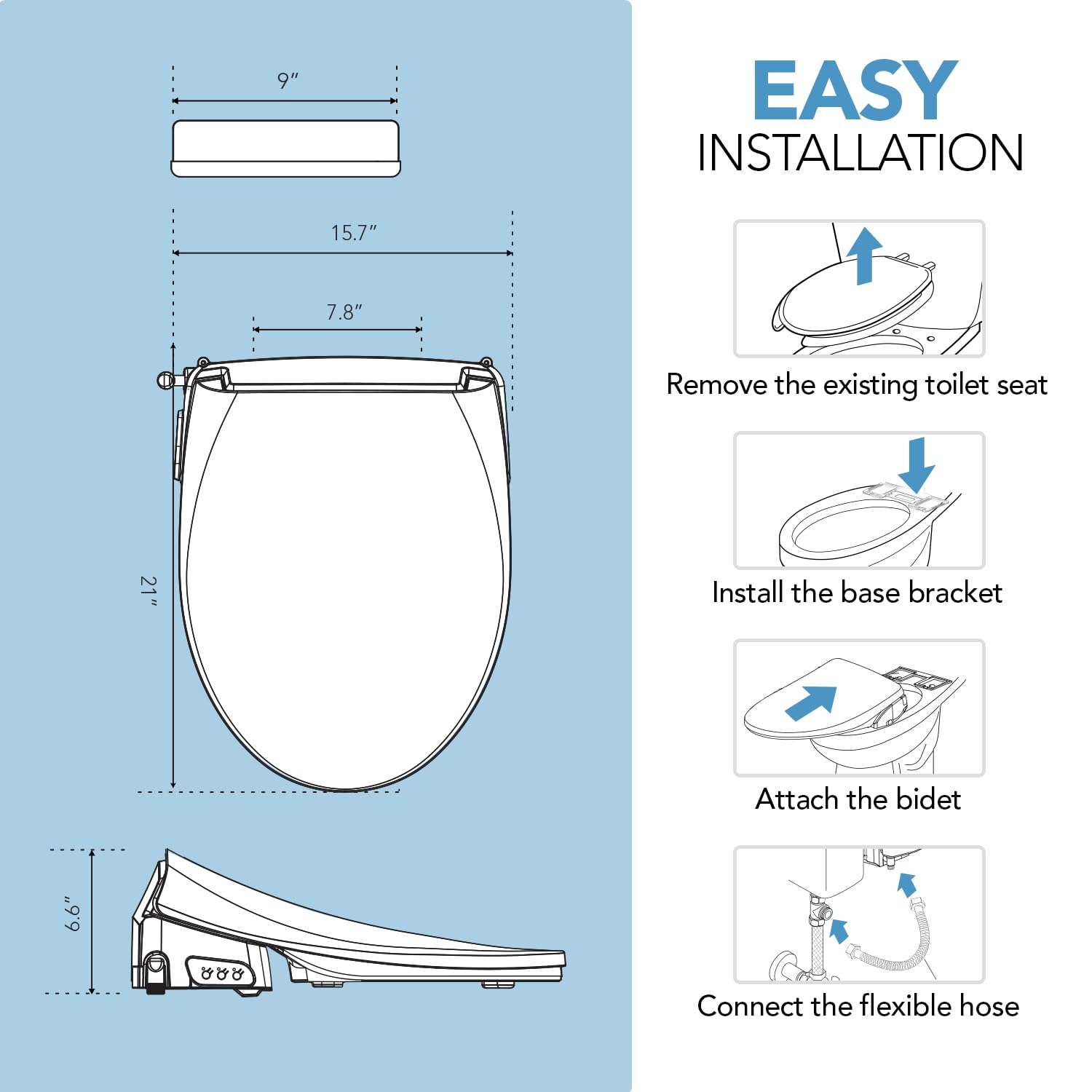 9″

15.7″

7.8″

21″

6.6″

EASY
INSTALLATION

Remove the existing toilet seat

Install the base bracket

Attach the bidet

Connect the flexible hose