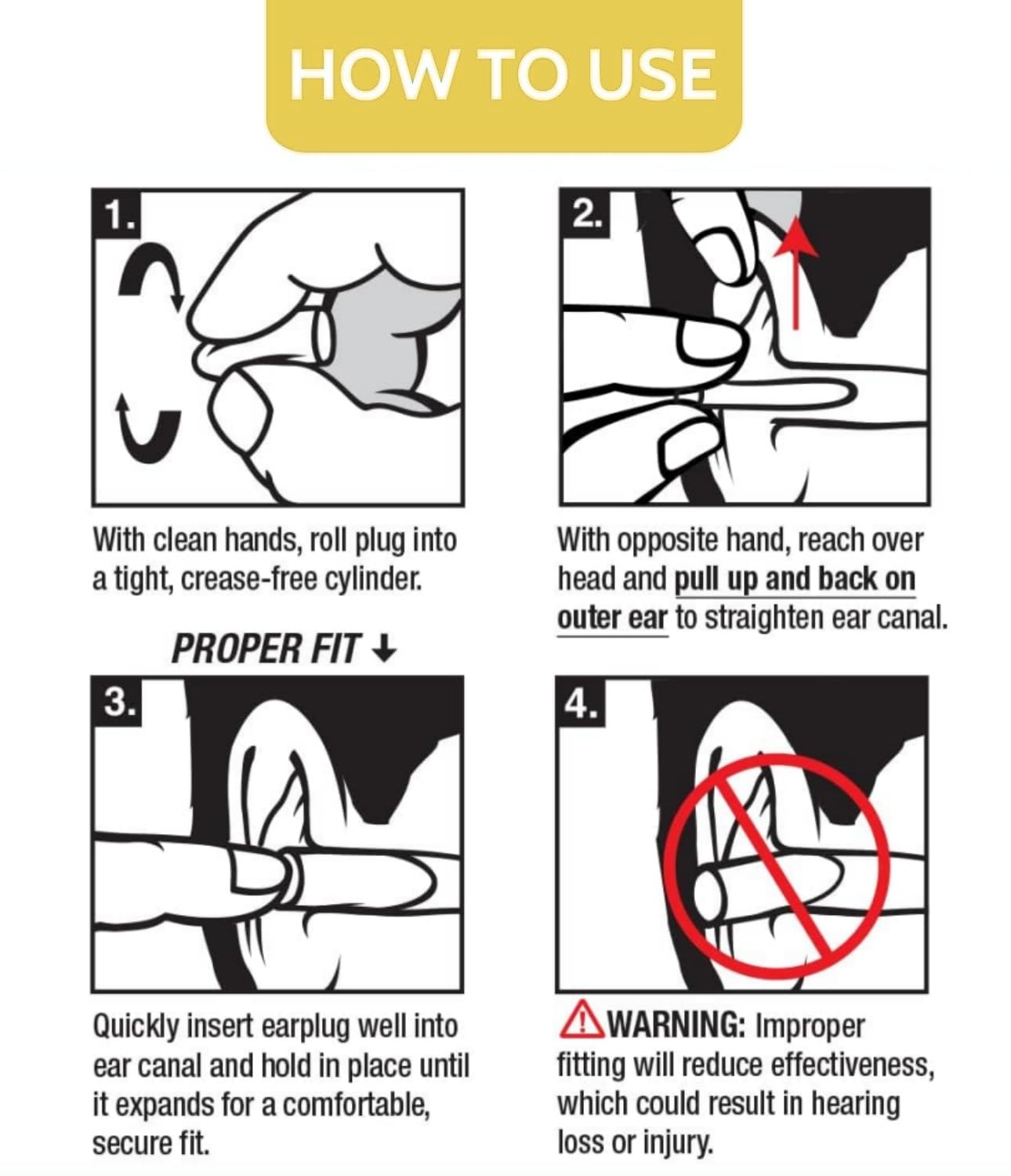 HOW TO USE

1.

With clean hands, roll plug into a tight, crease-free cylinder.

2.

With opposite hand, reach over head and pull up and back on outer ear to straighten ear canal.

PROPER FIT ↓

3.

Quickly insert earplug well into ear canal and hold in place until it expands for a comfortable, secure fit.

4.

WARNING: Improper fitting will reduce effectiveness, which could result in hearing loss or injury.