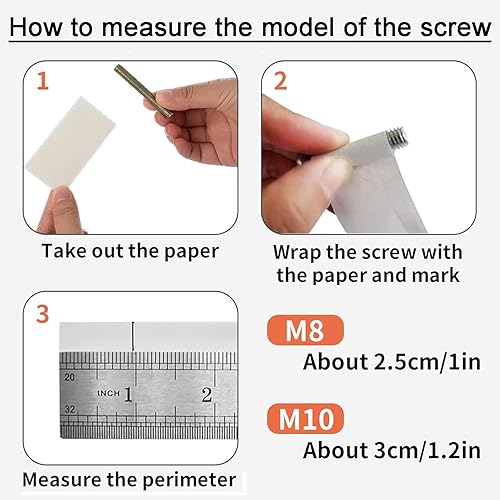 How to measure the model of the screw

1

Take out the paper

2

Wrap the screw with the paper and mark

3

20
INCH 1
2
32

Measure the perimeter

M8
About 2.5cm/1in

M10
About 3cm/1.2in