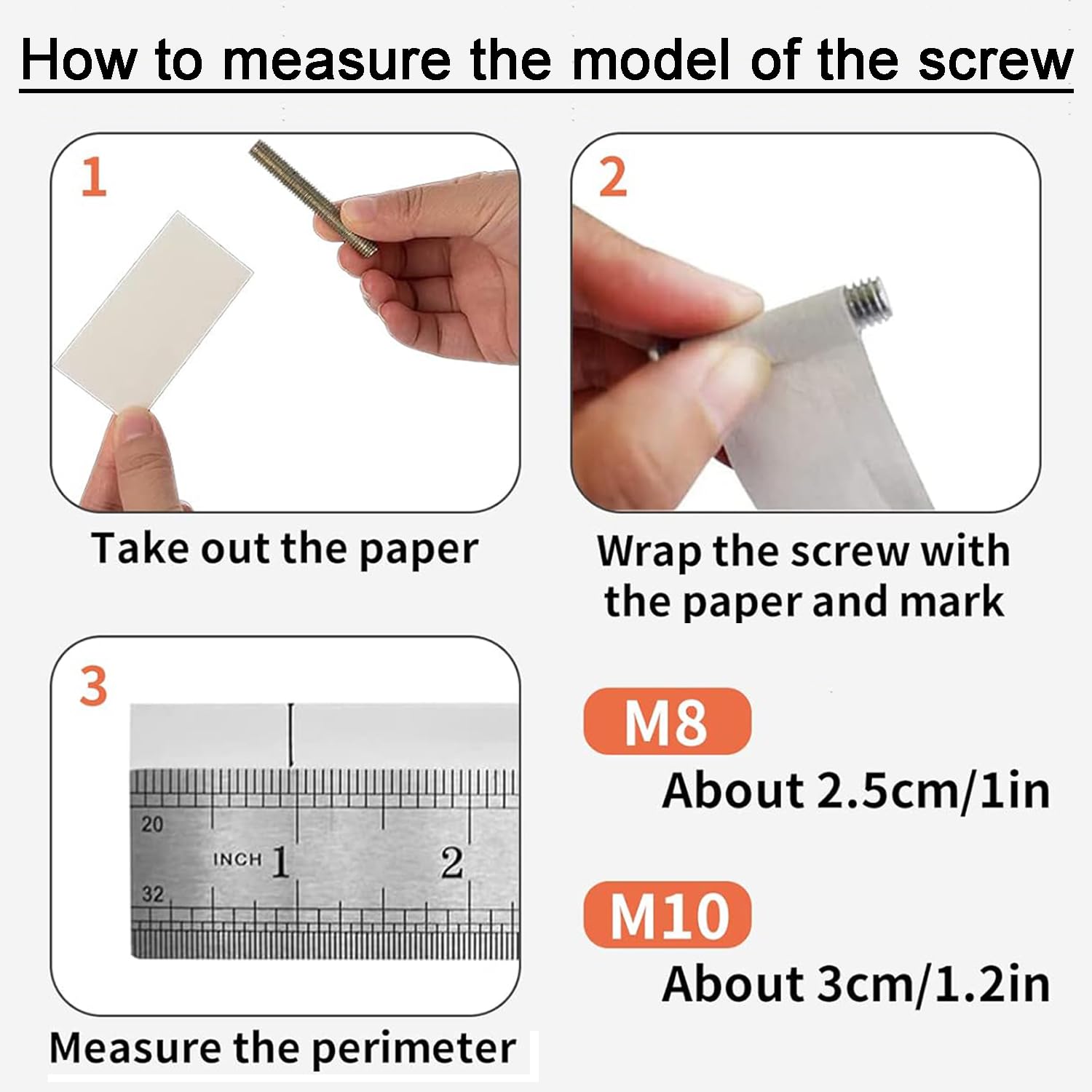 How to measure the model of the screw

1

Take out the paper

2

Wrap the screw with the paper and mark

3

20

INCH 1

2

32

Measure the perimeter

M8

About 2.5cm/1in

M10

About 3cm/1.2in