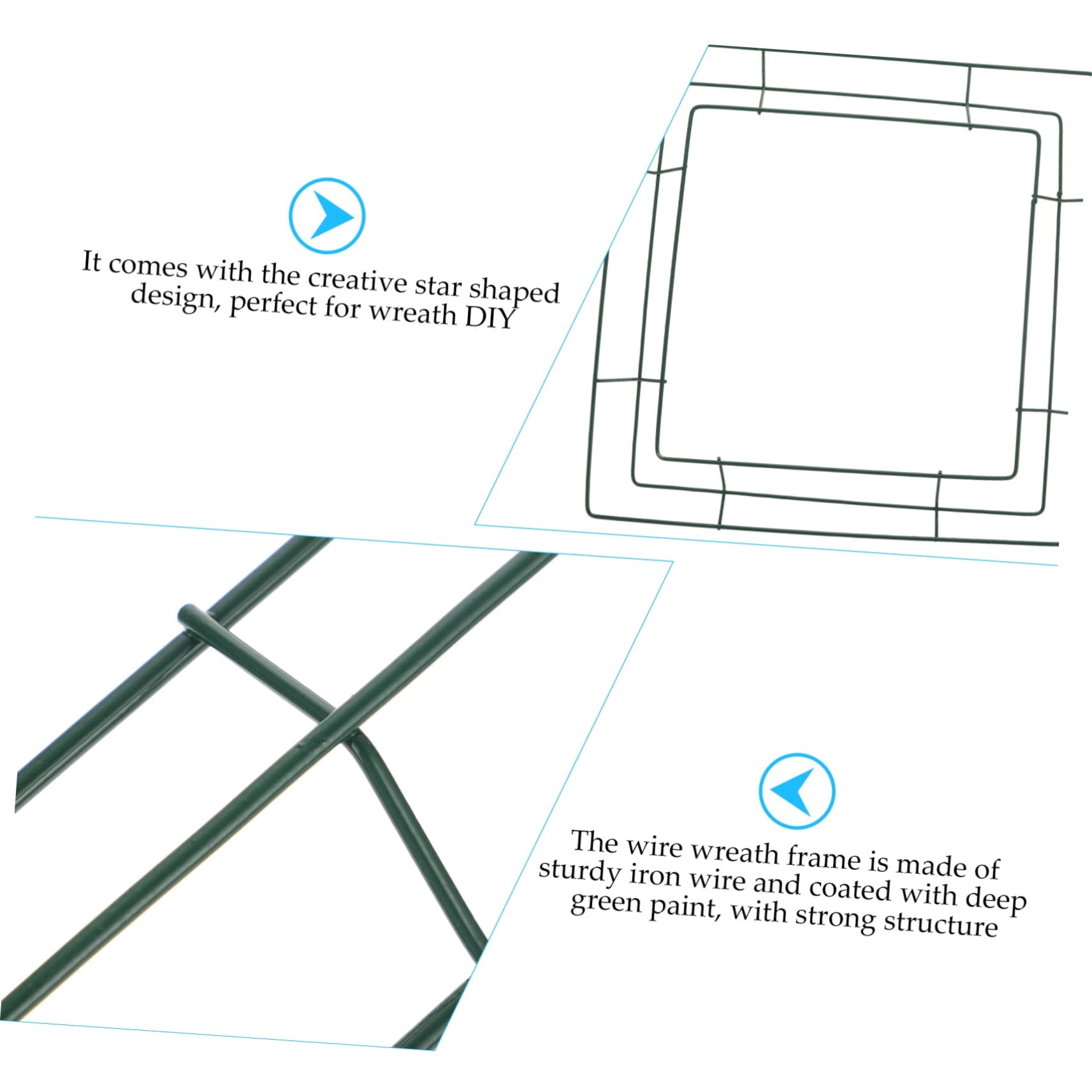 It comes with the creative star shaped design, perfect for wreath DIY

The wire wreath frame is made of sturdy iron wire and coated with deep green paint, with strong structure